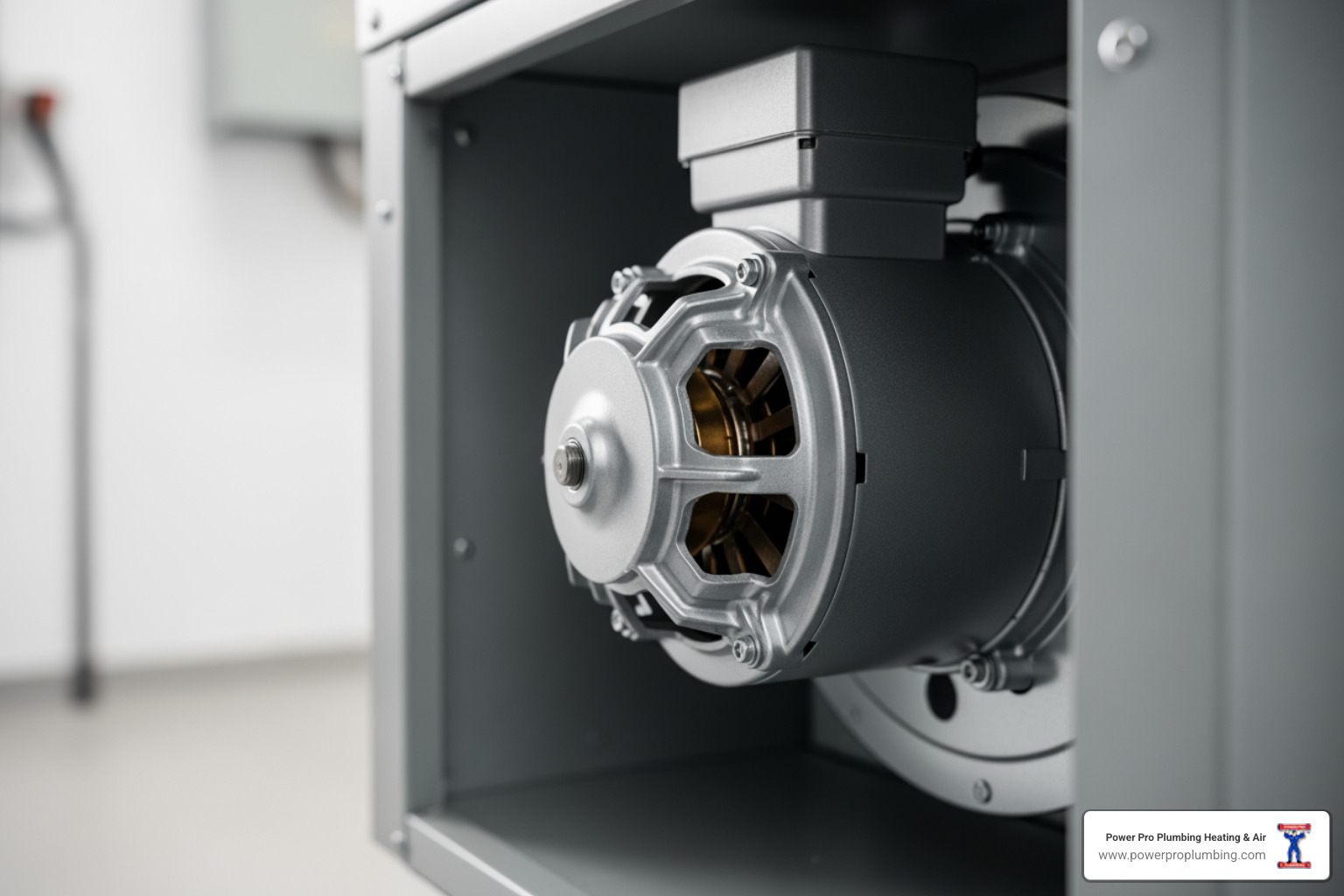 Power Pro Plumbing Heating & Air
www.powerproplumbing.com