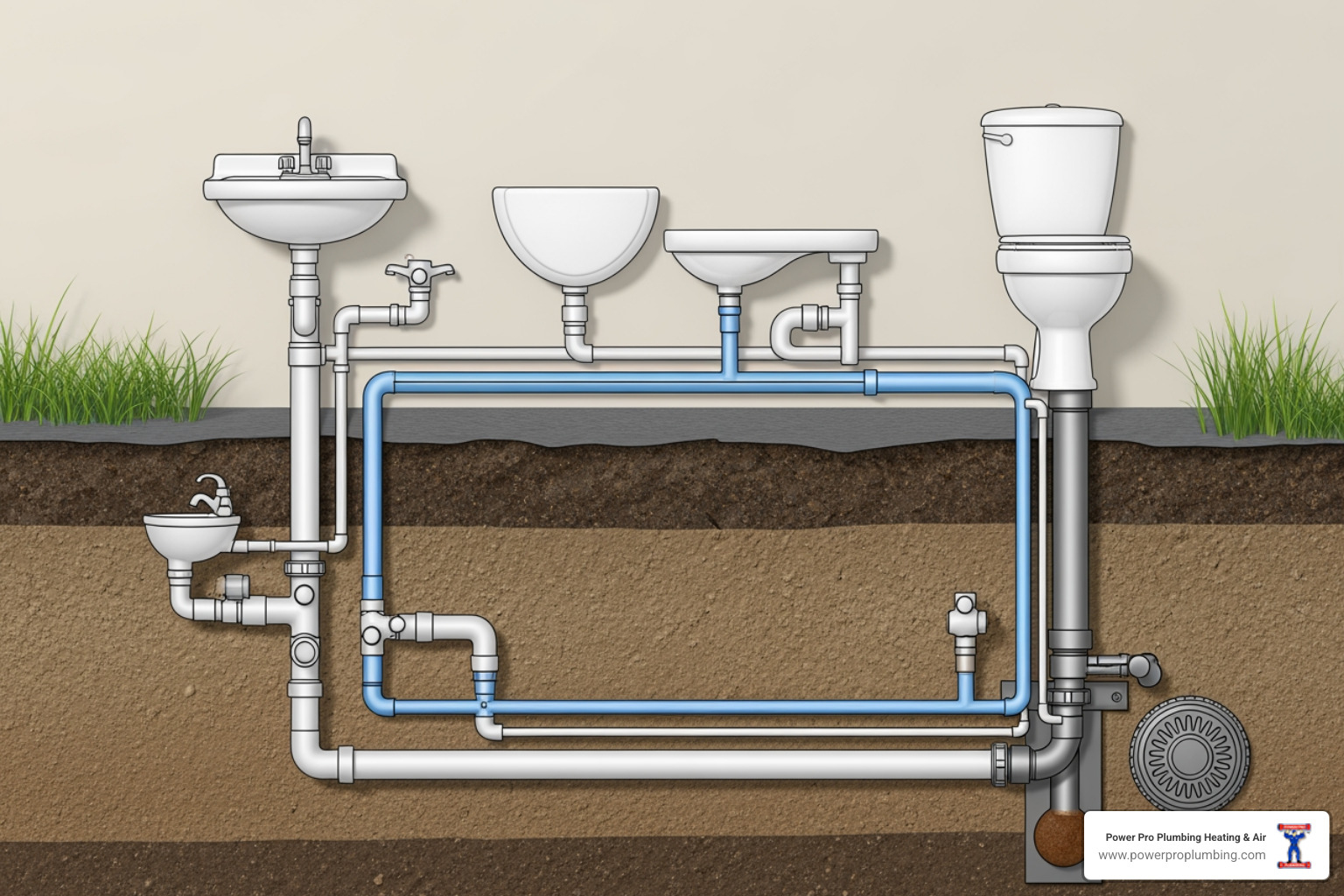 Power Pro Plumbing Heating & Air
www.powerproplumbing.com