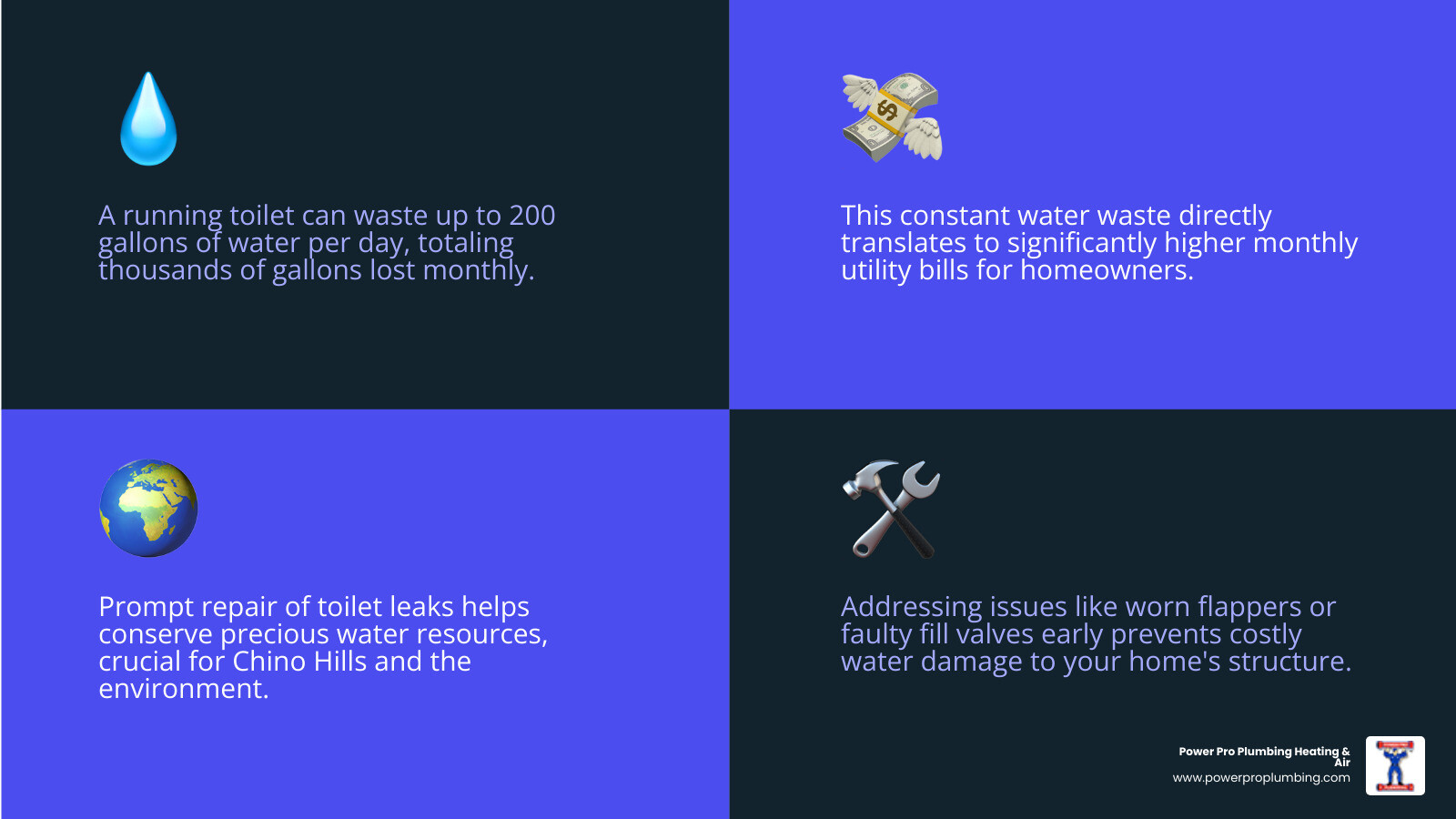 A running toilet can waste up to 200 gallons of water per day, totaling thousands of gallons lost monthly.

This constant water waste directly translates to significantly higher monthly utility bills for homeowners.

Prompt repair of toilet leaks helps conserve precious water resources, crucial for Chino Hills and the environment.

Addressing issues like worn flappers or faulty fill valves early prevents costly water damage to your home's structure.

Power Pro Plumbing Heating & Air
www.powerproplumbing.com