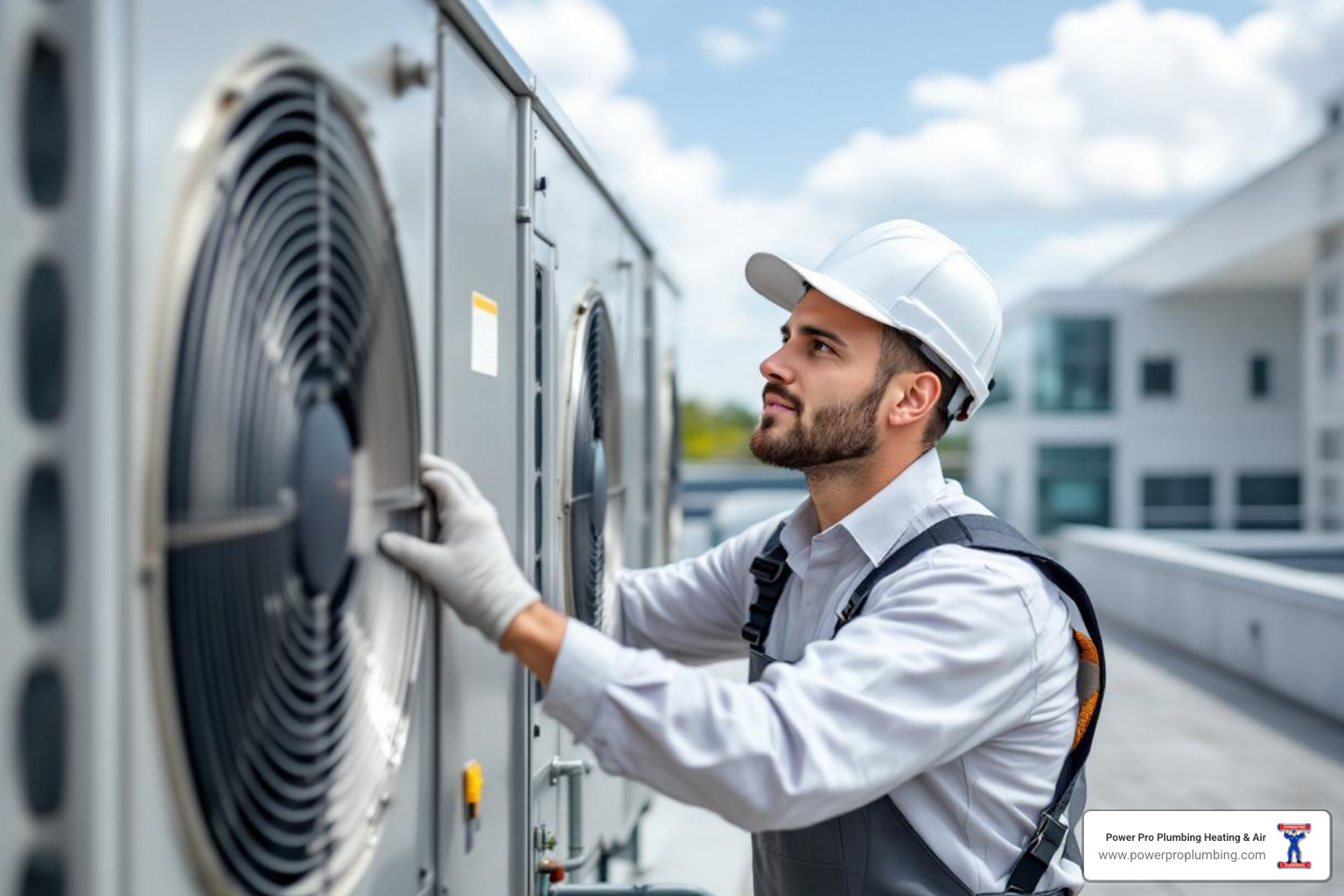 Power Pro Plumbing Heating & Air
www.powerproplumbing.com