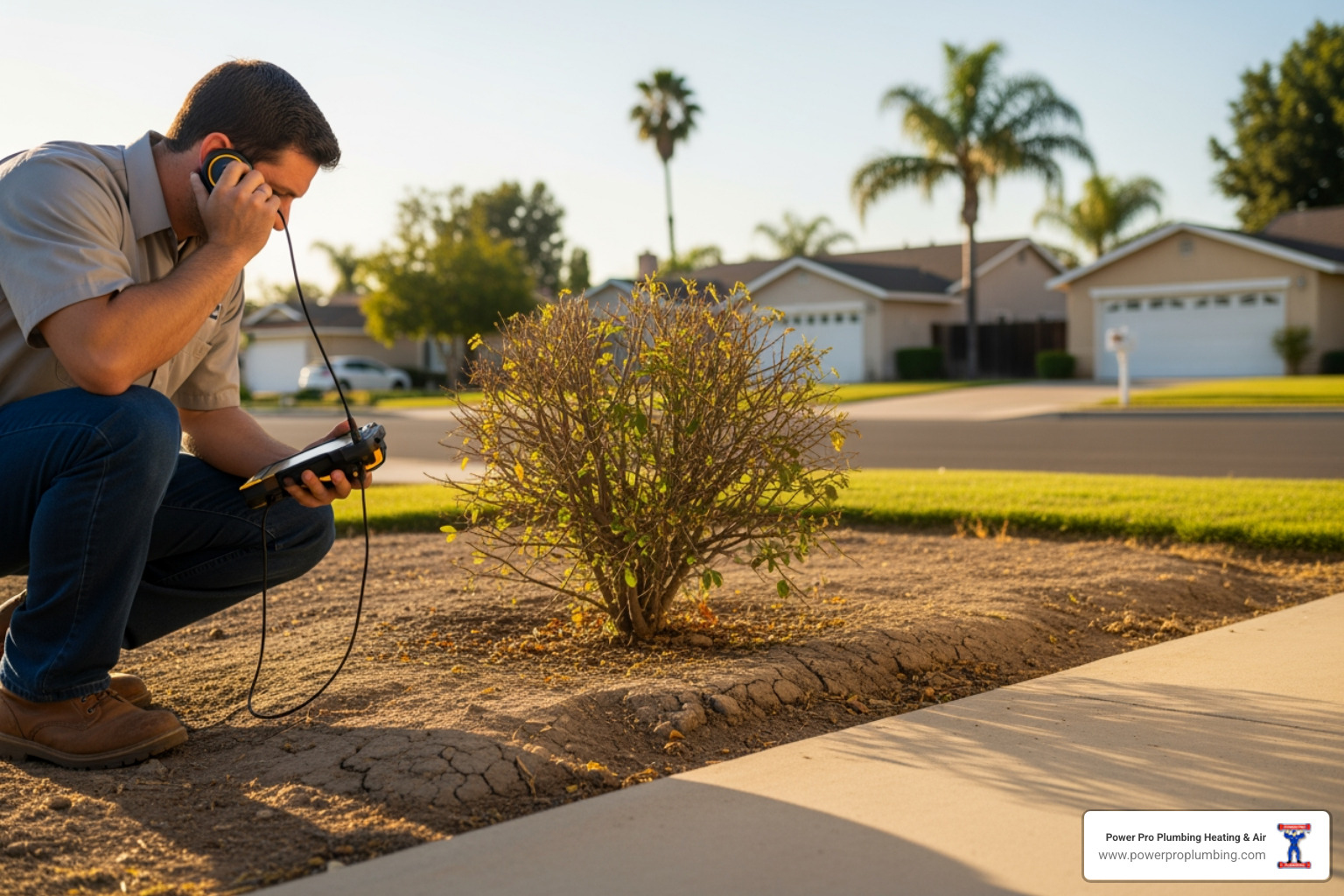 Power Pro Plumbing Heating & Air
www.powerproplumbing.com