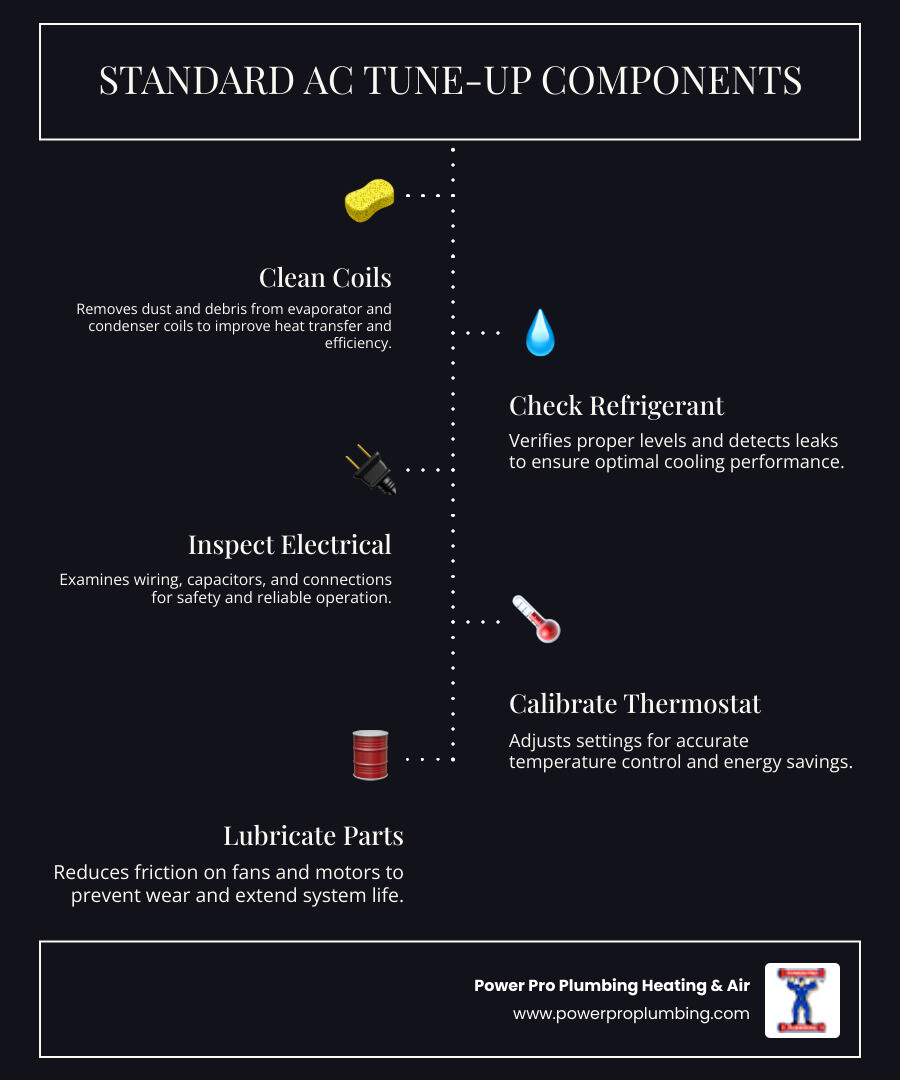 STANDARD AC TUNE-UP COMPONENTS

Clean Coils

Removes dust and debris from evaporator and condenser coils to improve heat transfer and efficiency.

Check Refrigerant

Verifies proper levels and detects leaks to ensure optimal cooling performance.

Inspect Electrical

Examines wiring, capacitors, and connections for safety and reliable operation.

Calibrate Thermostat

Adjusts settings for accurate temperature control and energy savings.

Lubricate Parts

Reduces friction on fans and motors to prevent wear and extend system life.

Power Pro Plumbing Heating & Air
www.powerproplumbing.com