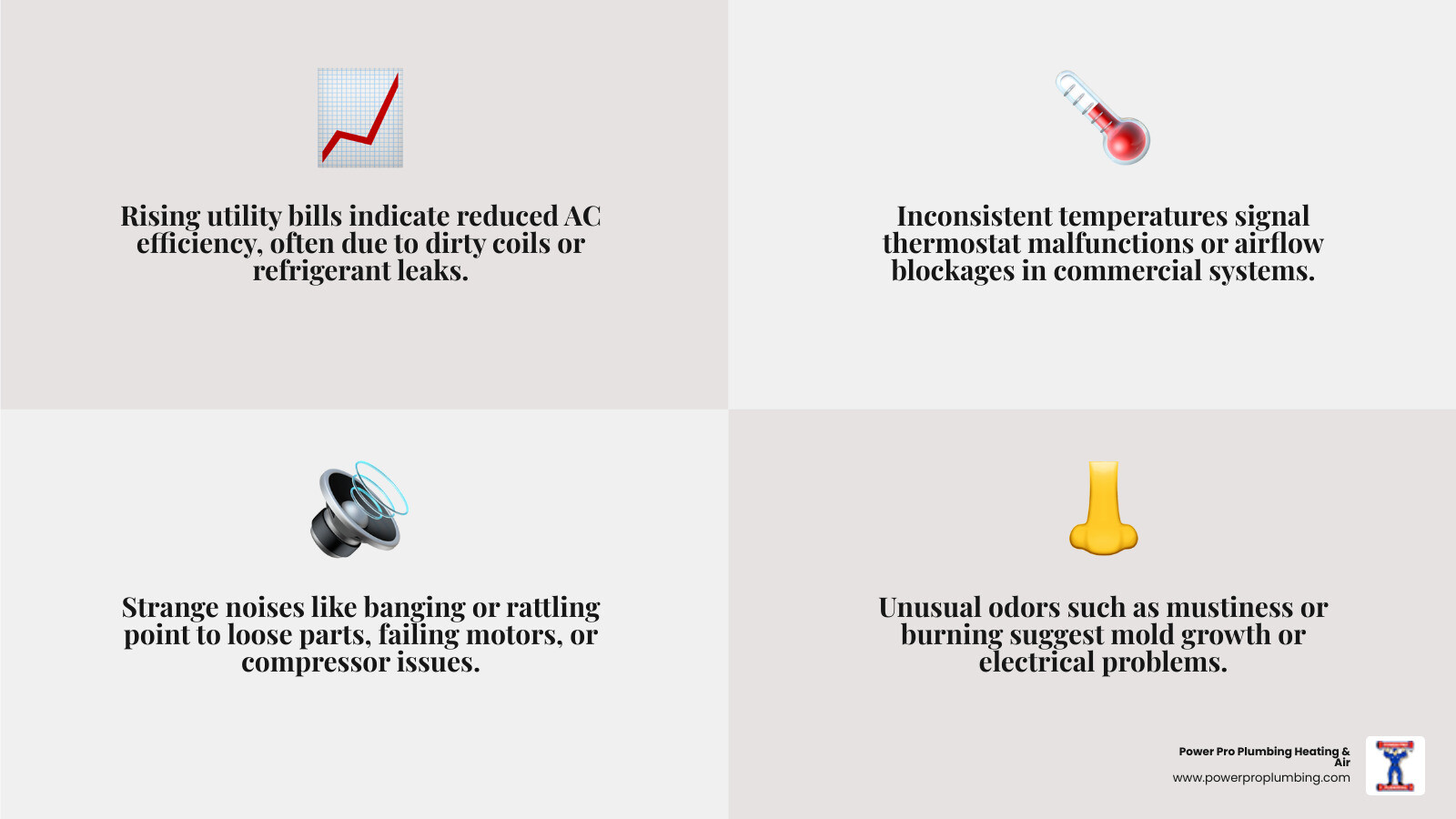 Rising utility bills indicate reduced AC efficiency, often due to dirty coils or refrigerant leaks.

Inconsistent temperatures signal thermostat malfunctions or airflow blockages in commercial systems.

Strange noises like banging or rattling point to loose parts, failing motors, or compressor issues.

Unusual odors such as mustiness or burning suggest mold growth or electrical problems.

Power Pro Plumbing Heating & Air
www.powerproplumbing.com