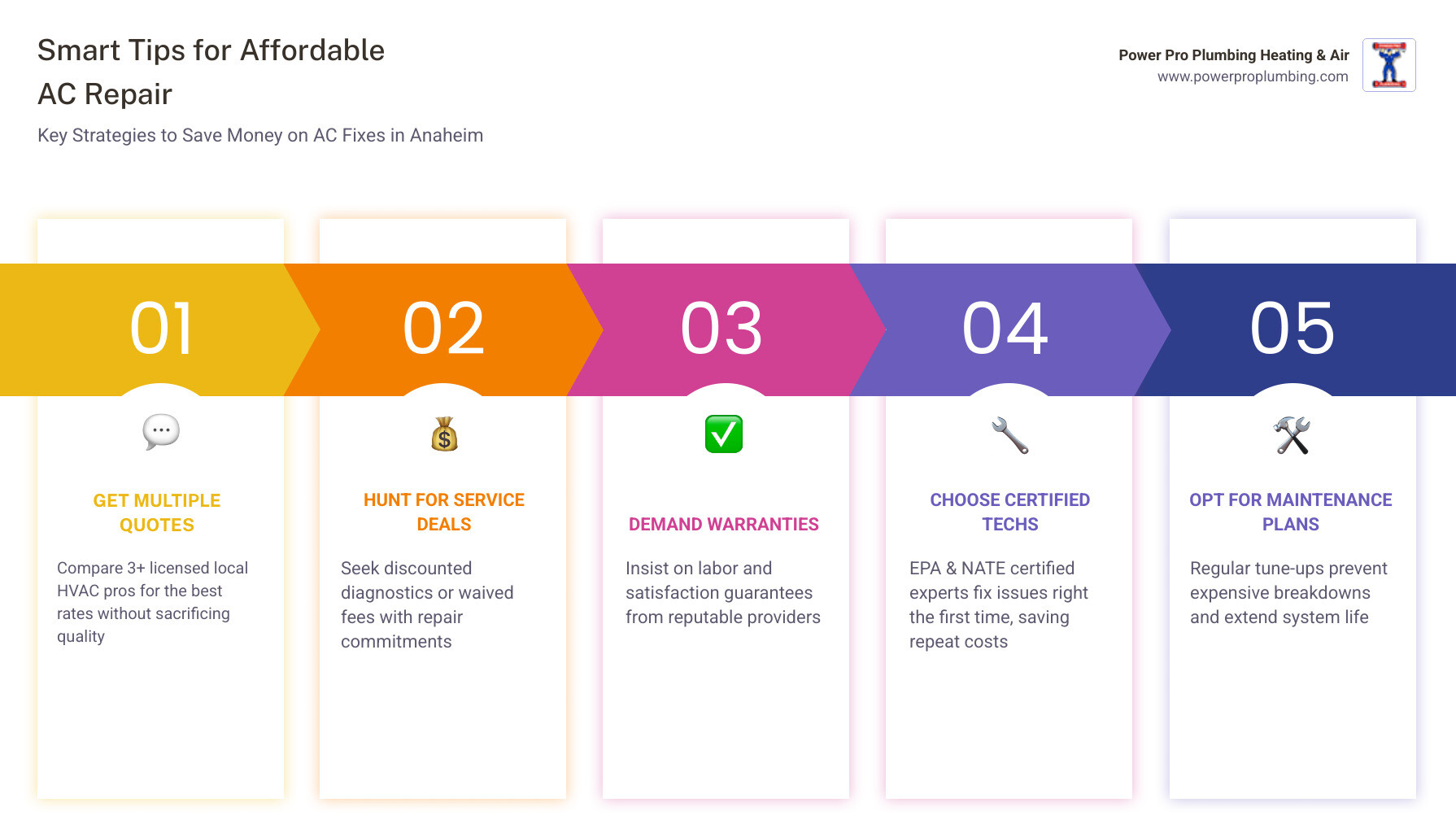 Smart Tips for Affordable AC Repair

Key Strategies to Save Money on AC Fixes in Anaheim

Power Pro Plumbing Heating & Air
www.powerproplumbing.com

01

GET MULTIPLE QUOTES

Compare 3+ licensed local HVAC pros for the best rates without sacrificing quality

02

HUNT FOR SERVICE DEALS

Seek discounted diagnostics or waived fees with repair commitments

03

DEMAND WARRANTIES

Insist on labor and satisfaction guarantees from reputable providers

04

CHOOSE CERTIFIED TECHS

EPA & NATE certified experts fix issues right the first time, saving repeat costs

05

OPT FOR MAINTENANCE PLANS

Regular tune-ups prevent expensive breakdowns and extend system life