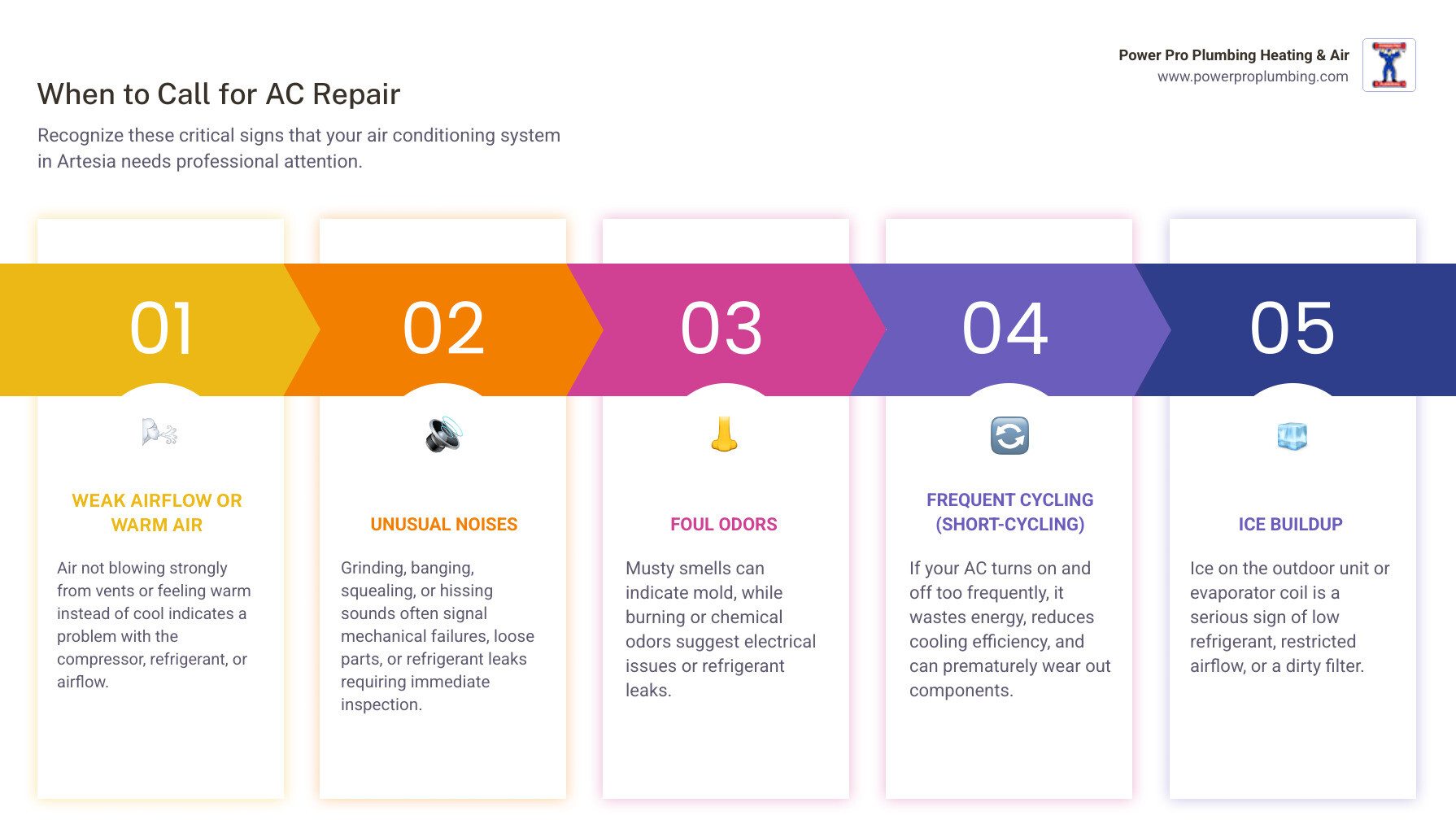 Power Pro Plumbing Heating & Air
www.powerproplumbing.com

When to Call for AC Repair

Recognize these critical signs that your air conditioning system in Artesia needs professional attention.

01

WEAK AIRFLOW OR WARM AIR

Air not blowing strongly from vents or feeling warm instead of cool indicates a problem with the compressor, refrigerant, or airflow.

02

UNUSUAL NOISES

Grinding, banging, squealing, or hissing sounds often signal mechanical failures, loose parts, or refrigerant leaks requiring immediate inspection.

03

FOUL ODORS

Musty smells can indicate mold, while burning or chemical odors suggest electrical issues or refrigerant leaks.

04

FREQUENT CYCLING (SHORT-CYCLING)

If your AC turns on and off too frequently, it wastes energy, reduces cooling efficiency, and can prematurely wear out components.

05

ICE BUILDUP

Ice on the outdoor unit or evaporator coil is a serious sign of low refrigerant, restricted airflow, or a dirty filter.