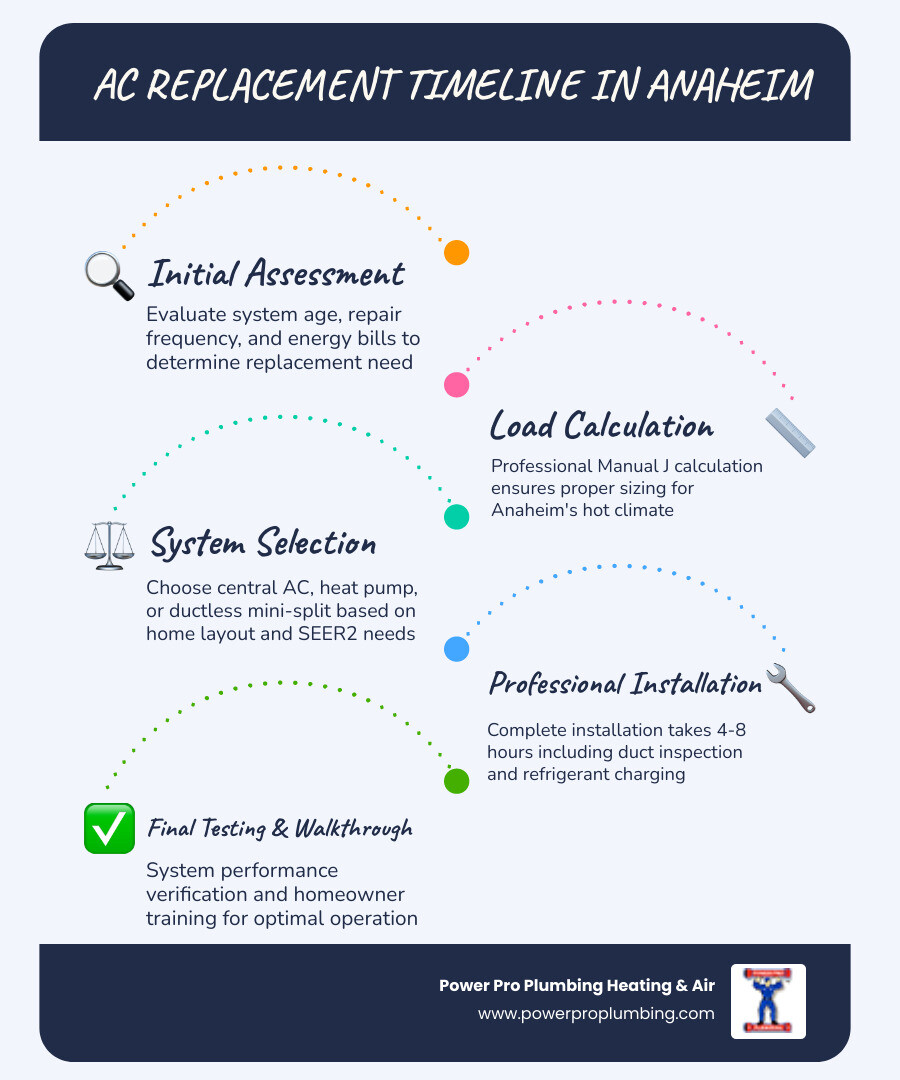 AC REPLACEMENT TIMELINE IN ANAHEIM

Initial Assessment

Evaluate system age, repair frequency, and energy bills to determine replacement need

Load Calculation

Professional Manual J calculation ensures proper sizing for Anaheim's hot climate

System Selection

Choose central AC, heat pump, or ductless mini-split based on home layout and SEER2 needs

Professional Installation

Complete installation takes 4-8 hours including duct inspection and refrigerant charging

Final Testing & Walkthrough

System performance verification and homeowner training for optimal operation

Power Pro Plumbing Heating & Air
www.powerproplumbing.com