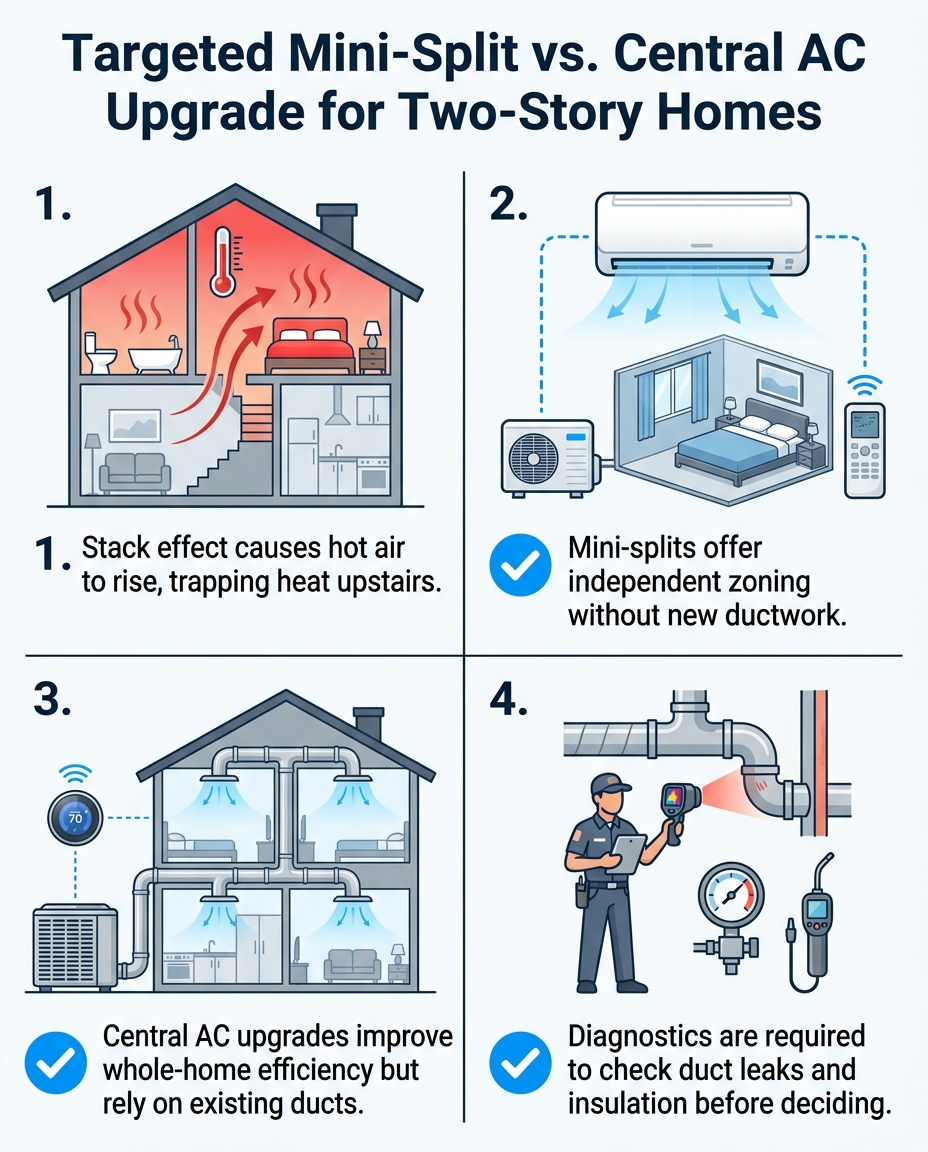 Targeted Mini-Split vs. Central AC Upgrade for Two-Story Homes

1.

1. Stack effect causes hot air to rise, trapping heat upstairs.

2.

Mini-splits offer independent zoning without new ductwork.

3.

70

Central AC upgrades improve whole-home efficiency but rely on existing ducts.

4.

Diagnostics are required to check duct leaks and insulation before deciding.