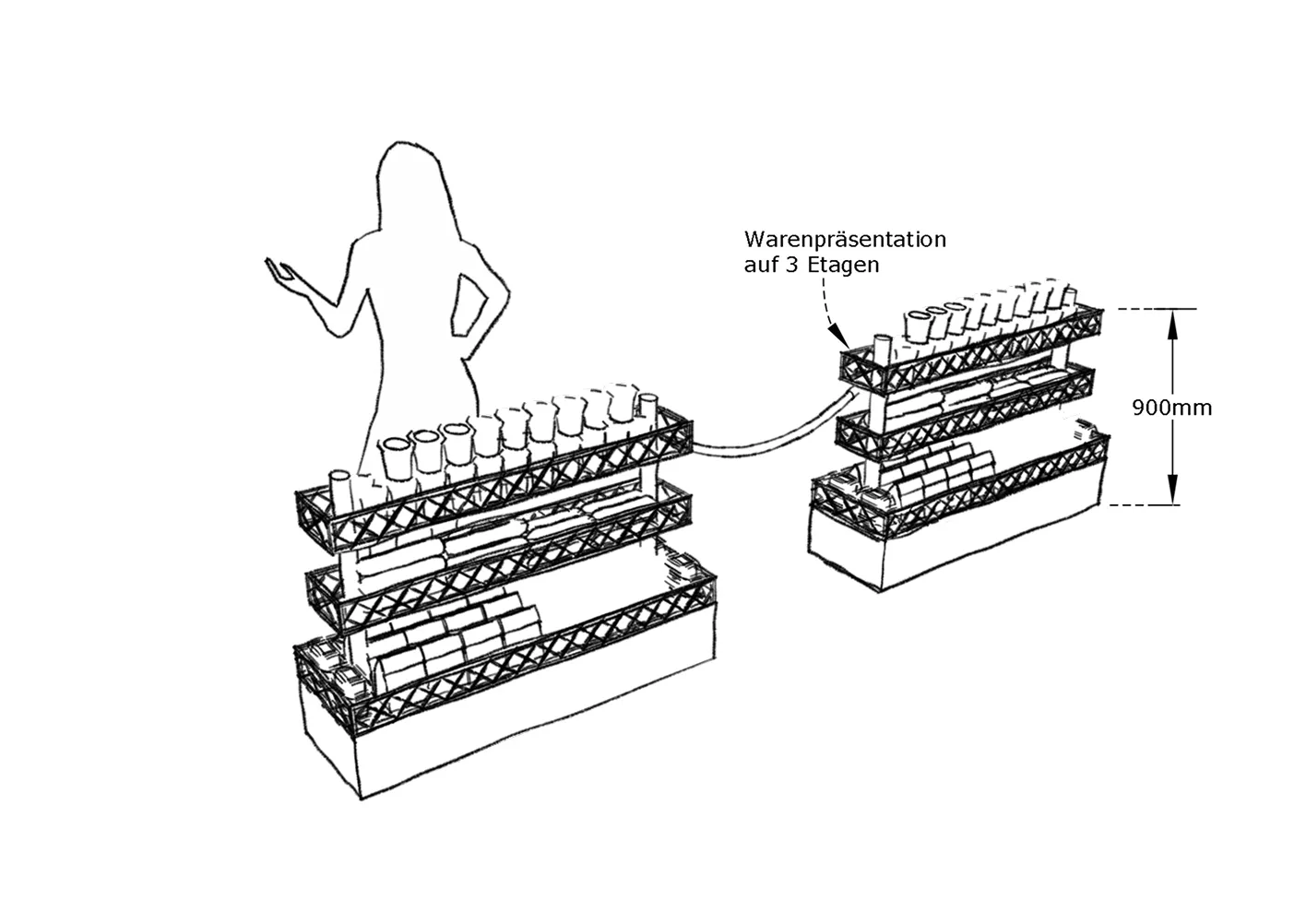 Warenpräsentation
auf 3 Etagen

900mm