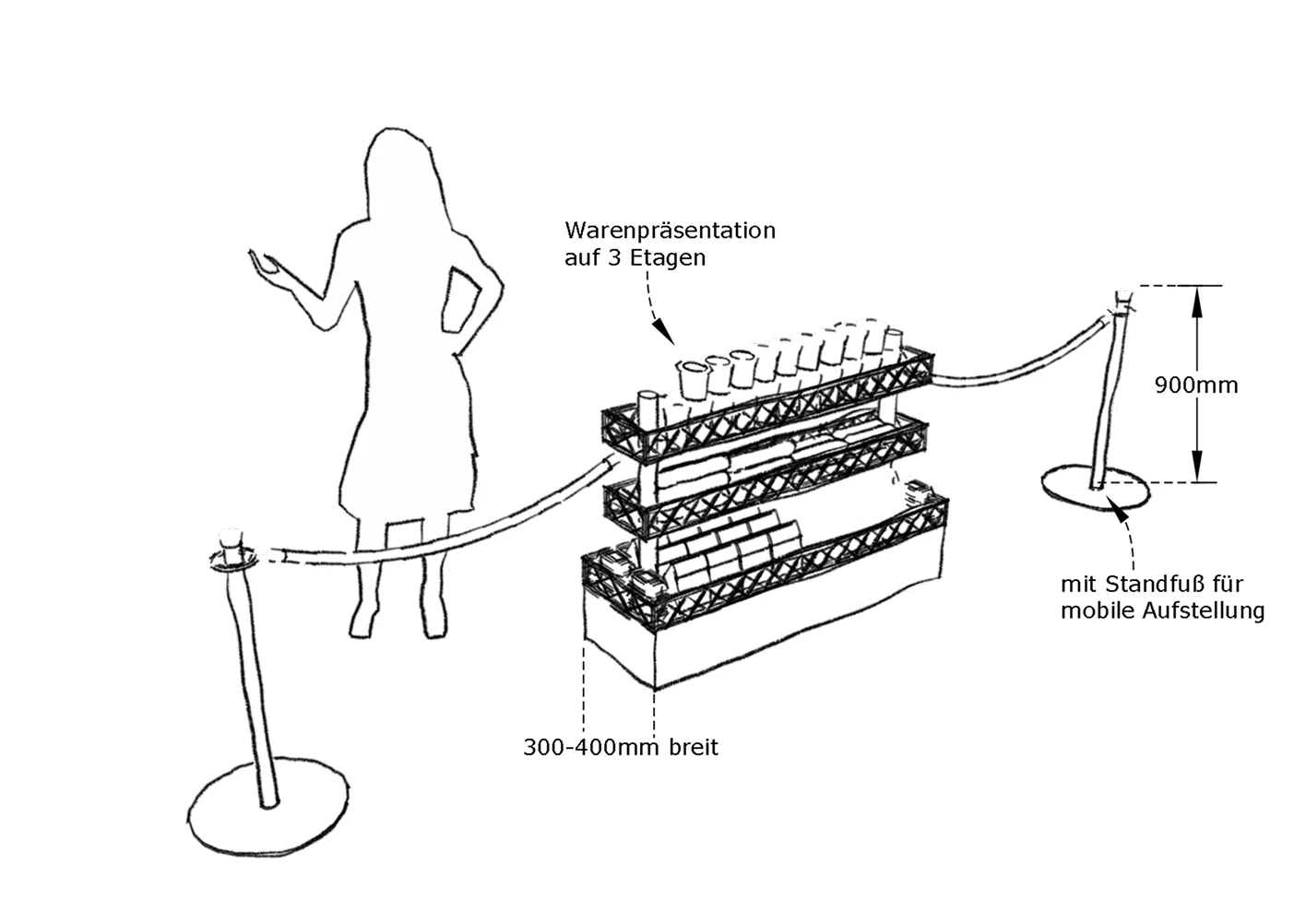 Warenpräsentation
auf 3 Etagen

900mm

mit Standfuß für
mobile Aufstellung

300-400mm breit