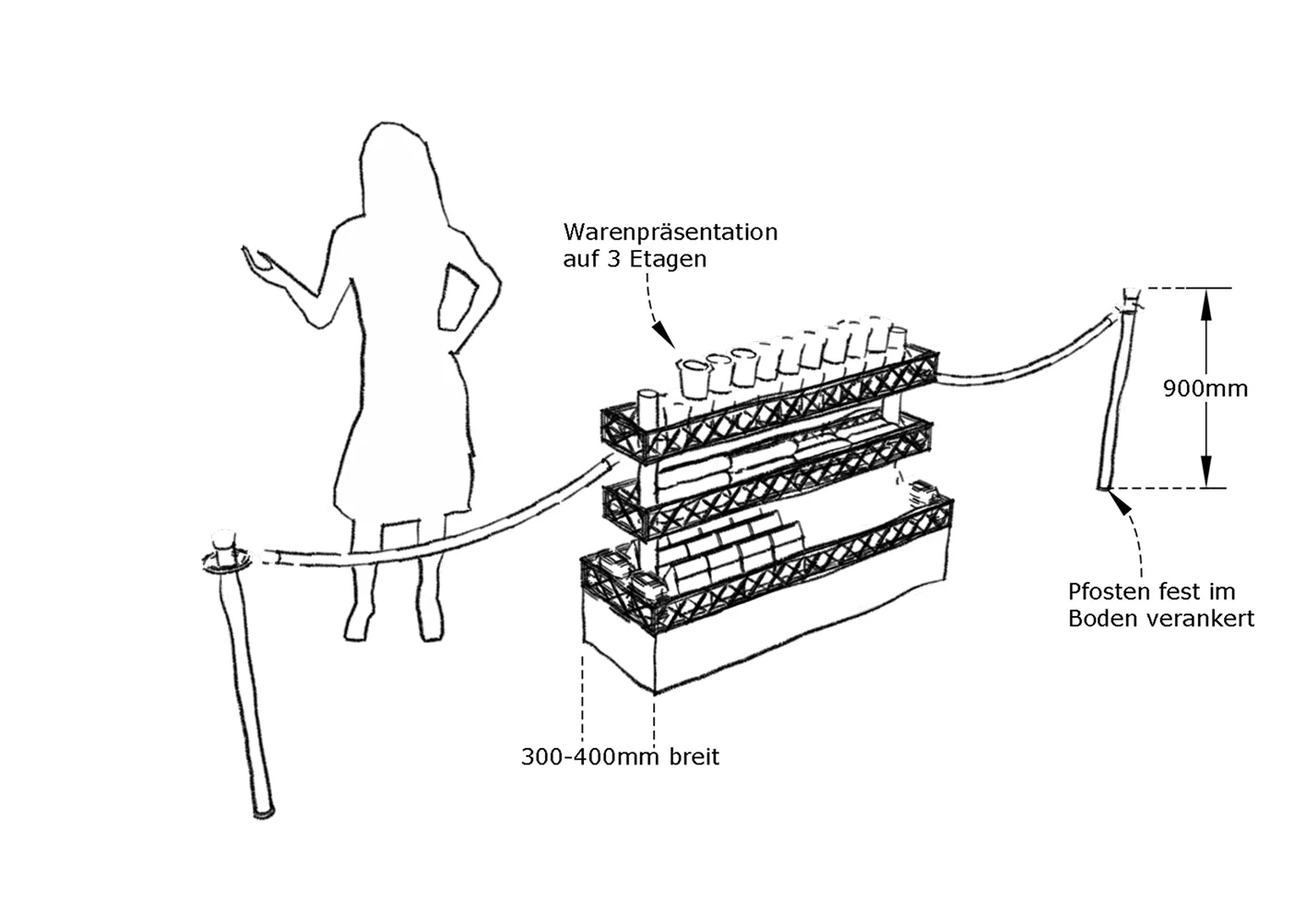 Warenpräsentation auf 3 Etagen

900mm

Pfosten fest im Boden verankert

300-400mm breit