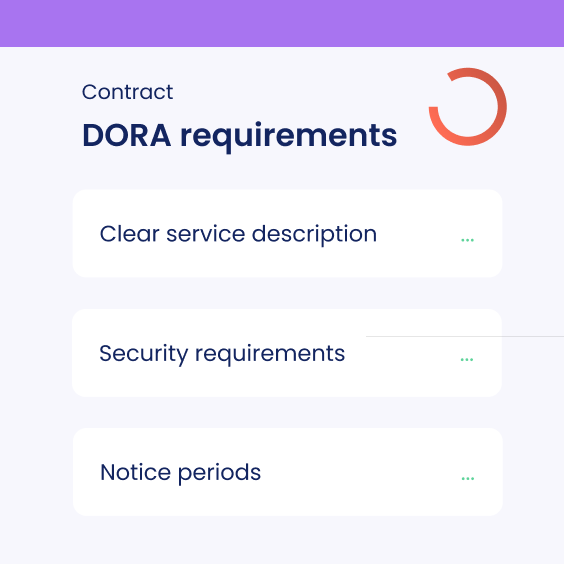 Contract

DORA requirements

Clear service description ...

Security requirements ...

Notice periods ...