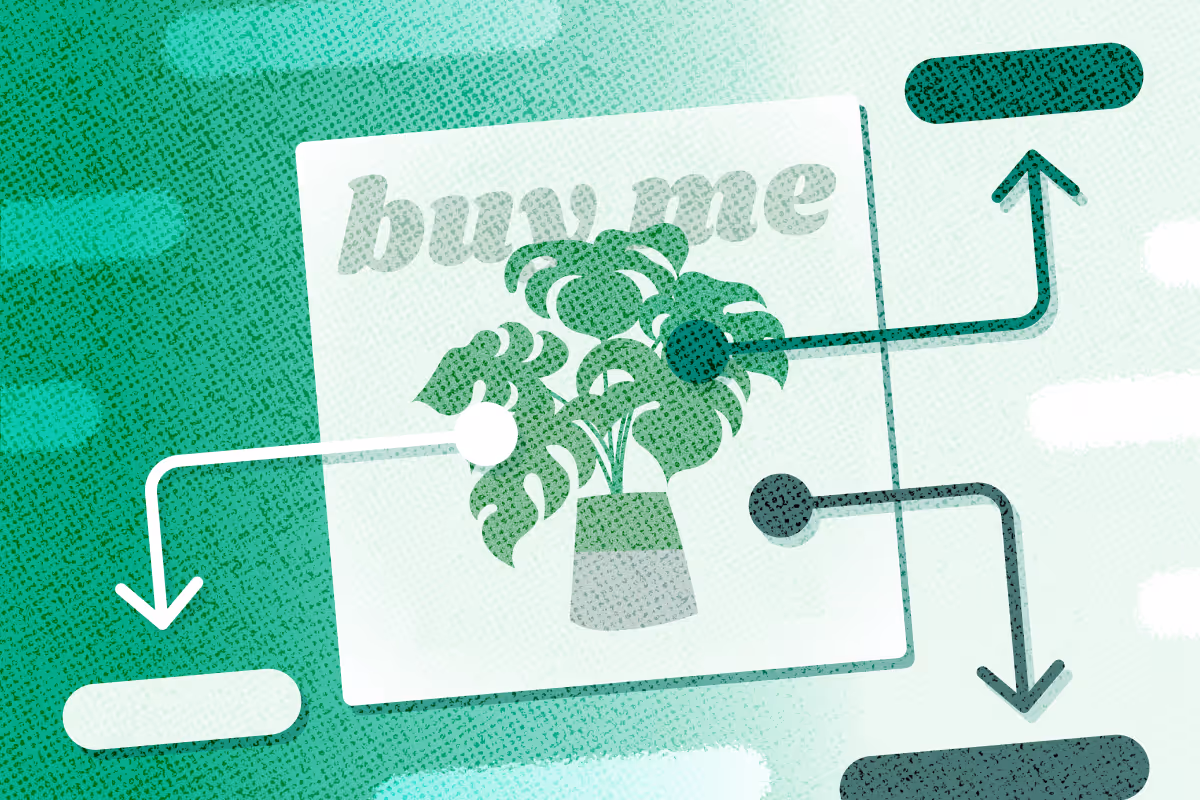 buy me