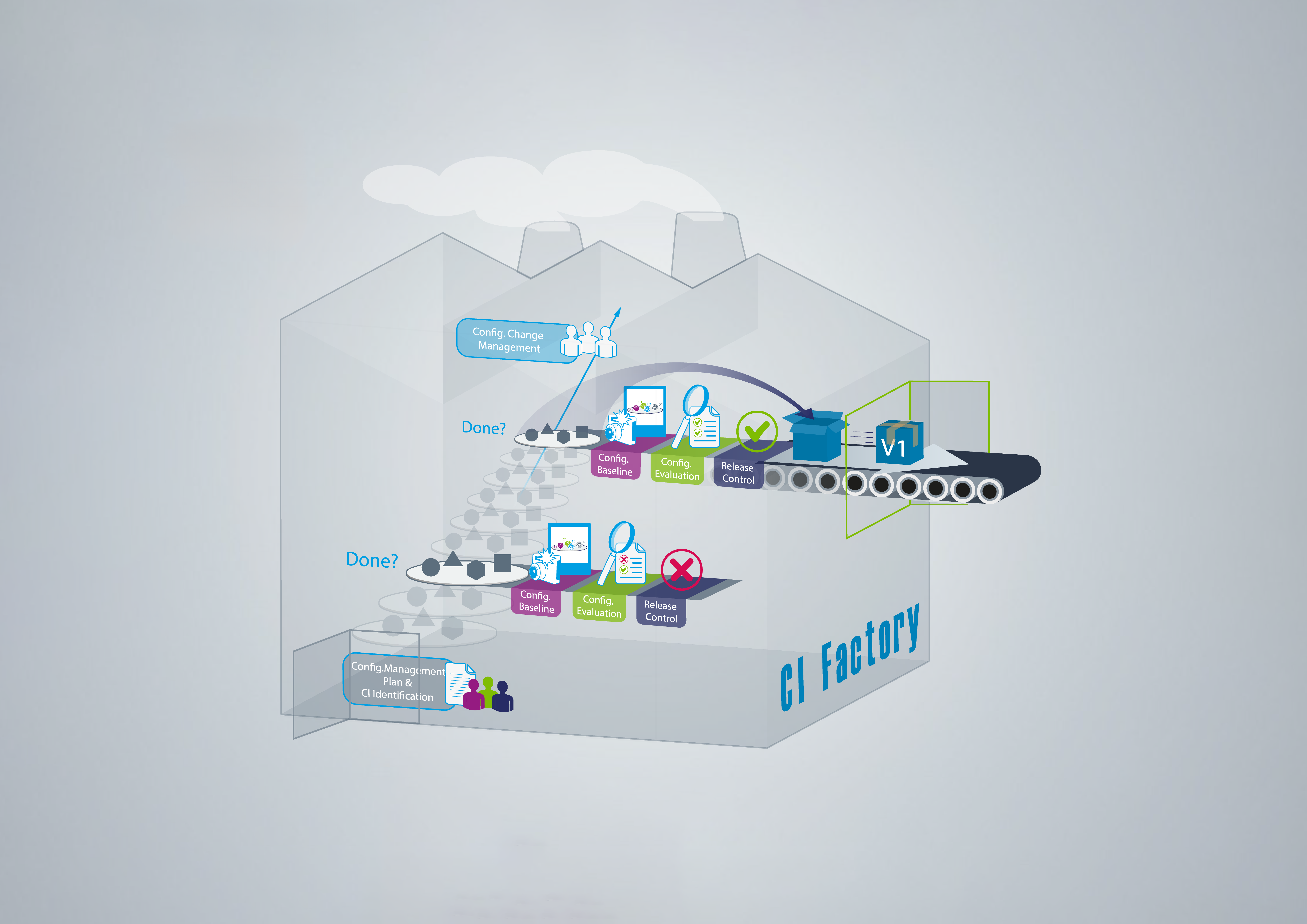 Config. Change Management

Done?

Config. Baseline

Config. Evaluation

Release Control

V1

Done?

Config. Baseline

Config. Evaluation

Release Control

Config.Management Plan & CI Identification

CI Factory