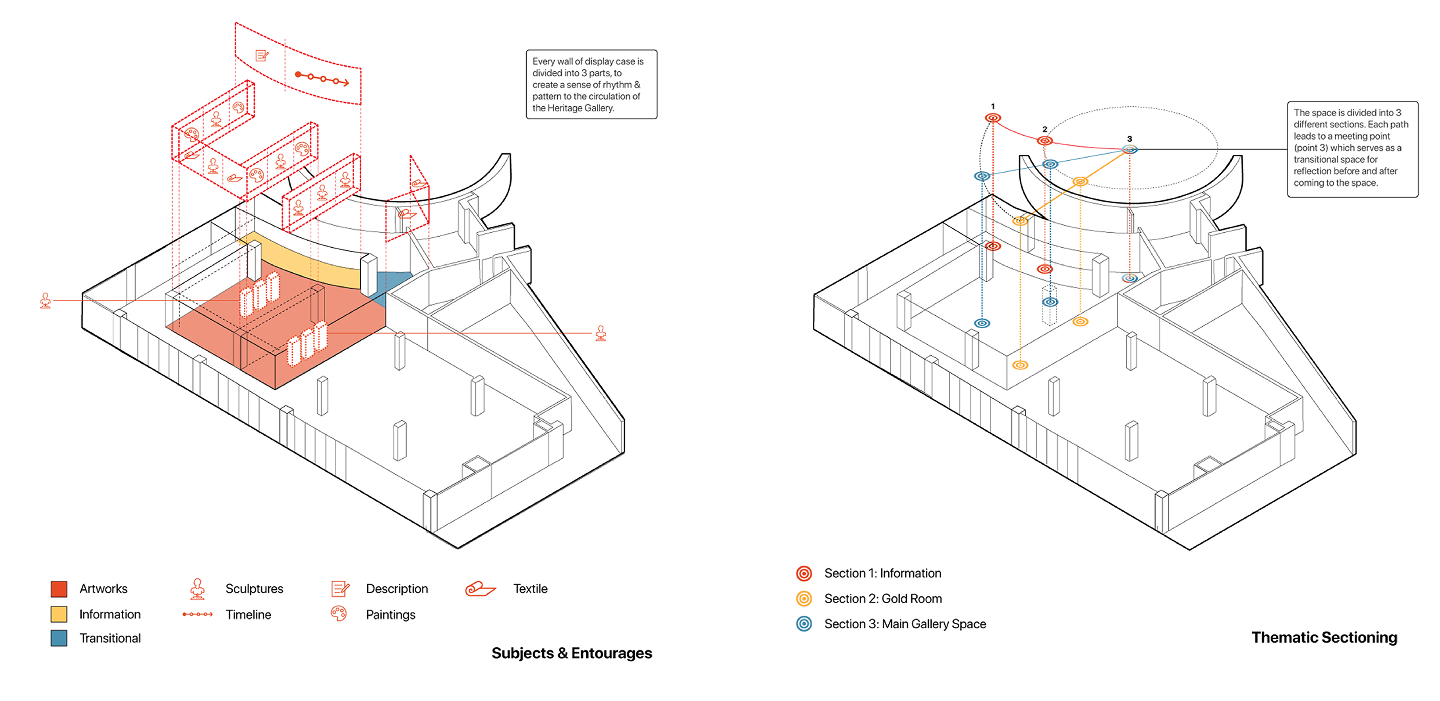 Every wall of display case is divided into 3 parts, to create a sense of rhythm & pattern to the circulation of the Heritage Gallery.

Artworks
Information
Transitional

Sculptures
Timeline

Description
Paintings

Textile

Subjects & Entourages

1
2
3

The space is divided into 3 different sections. Each path leads to a meeting point (point 3) which serves as a transitional space for reflection before and after coming to the space.

Section 1: Information
Section 2: Gold Room
Section 3: Main Gallery Space

Thematic Sectioning