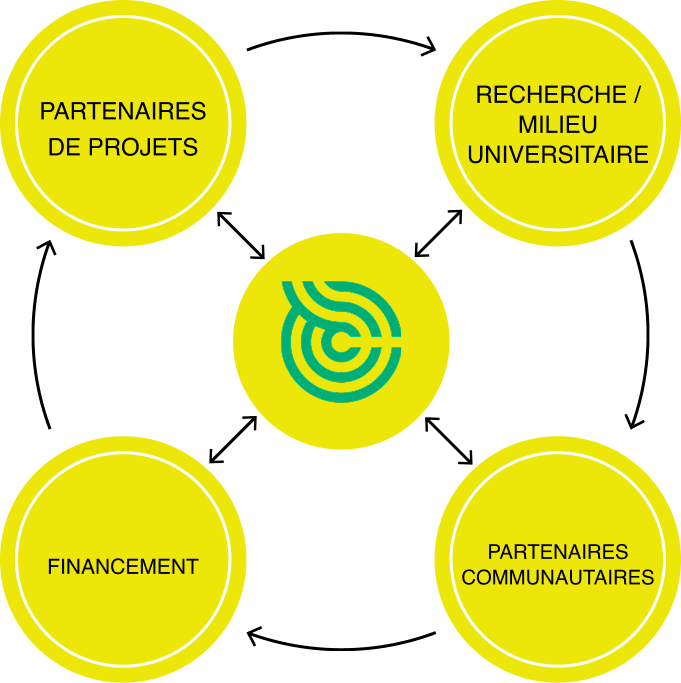 PARTENAIRES DE PROJETS

RECHERCHE / MILIEU UNIVERSITAIRE

FINANCEMENT

PARTENAIRES COMMUNAUTAIRES