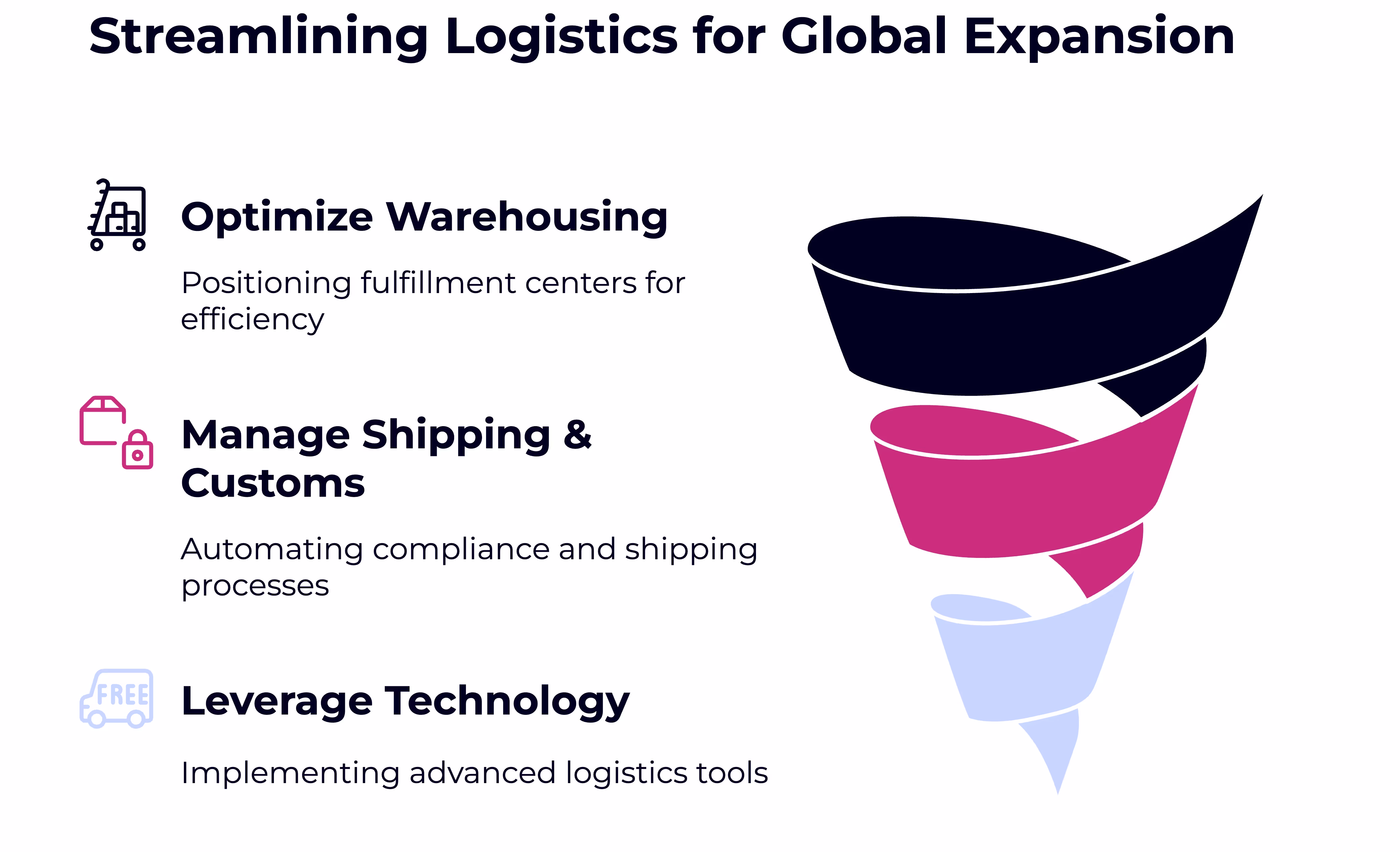 Streamlining Logistics for Global Expansion

Optimize Warehousing

Positioning fulfillment centers for efficiency

Manage Shipping & Customs

Automating compliance and shipping processes

FREE

Leverage Technology

Implementing advanced logistics tools