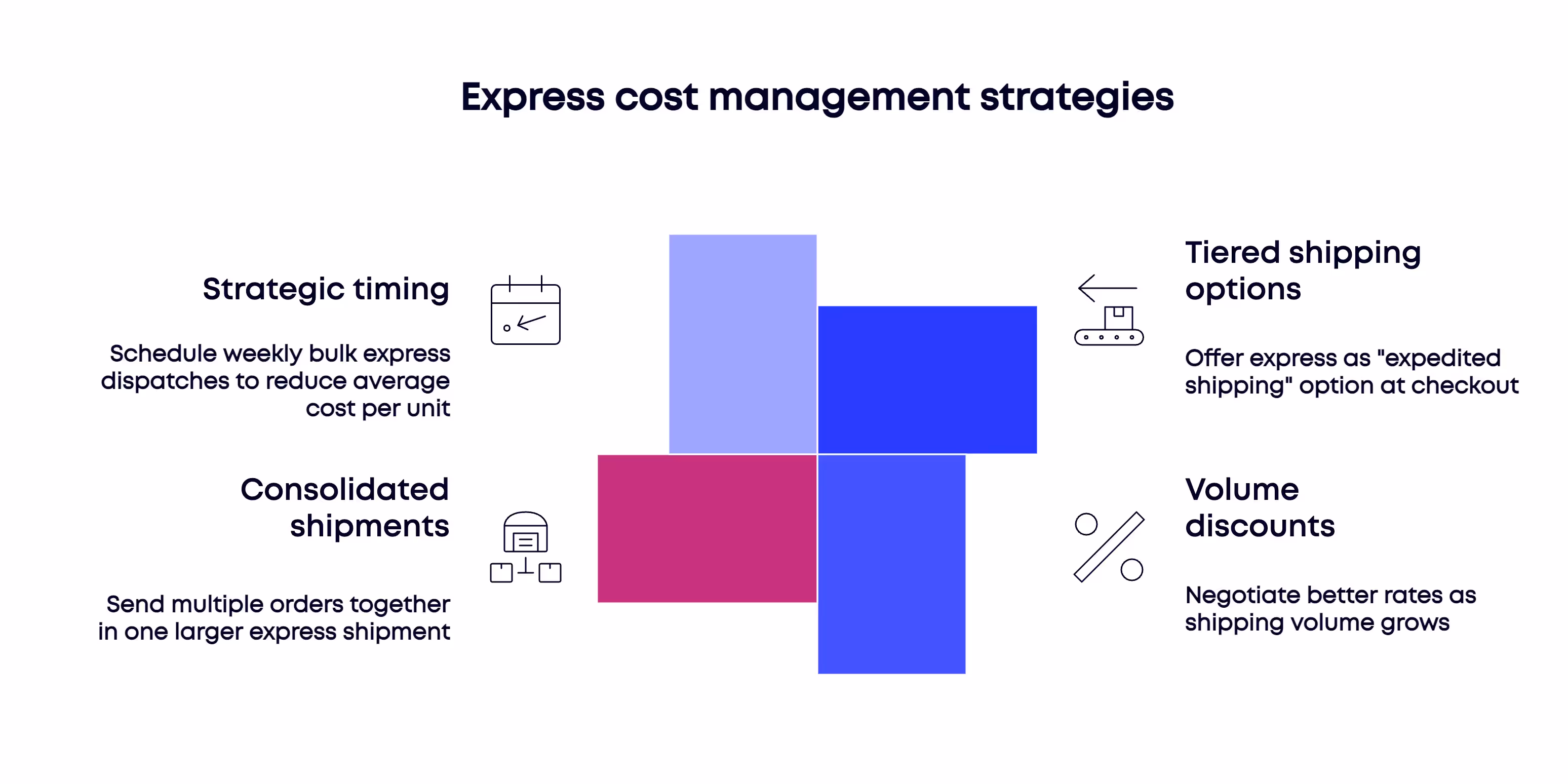 Express cost management strategies

Strategic timing

Schedule weekly bulk express dispatches to reduce average cost per unit

Consolidated shipments

Send multiple orders together in one larger express shipment

Tiered shipping options

Offer express as "expedited shipping" option at checkout

Volume discounts

Negotiate better rates as shipping volume grows