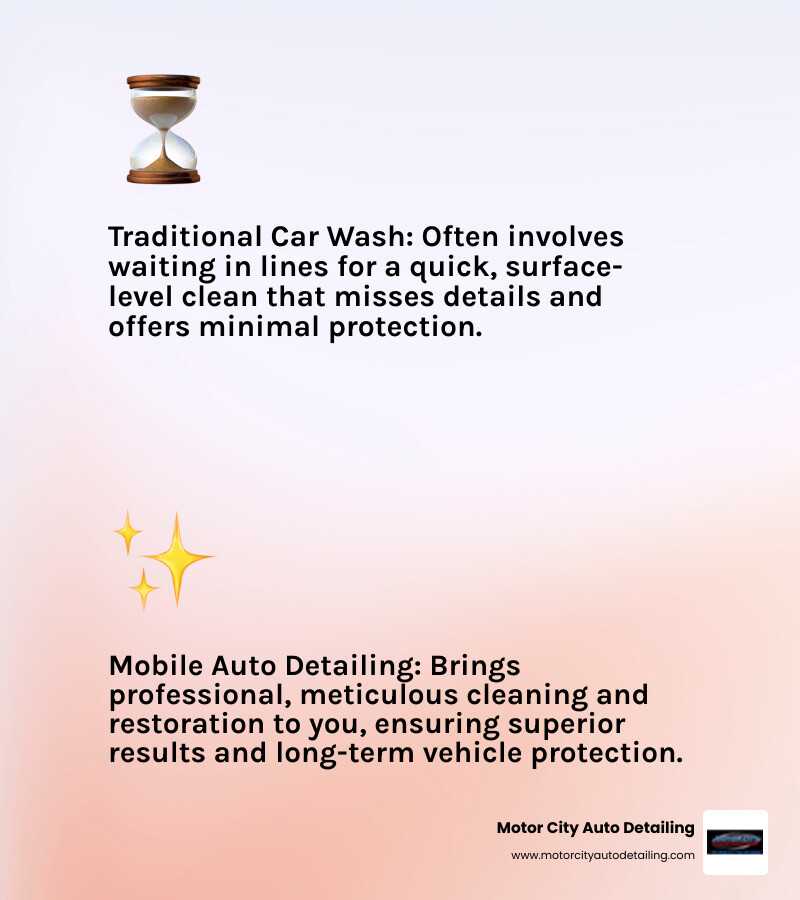 Traditional Car Wash: Often involves waiting in lines for a quick, surface-level clean that misses details and offers minimal protection.

Mobile Auto Detailing: Brings professional, meticulous cleaning and restoration to you, ensuring superior results and long-term vehicle protection.

Motor City Auto Detailing
www.motorcityautodetailing.com