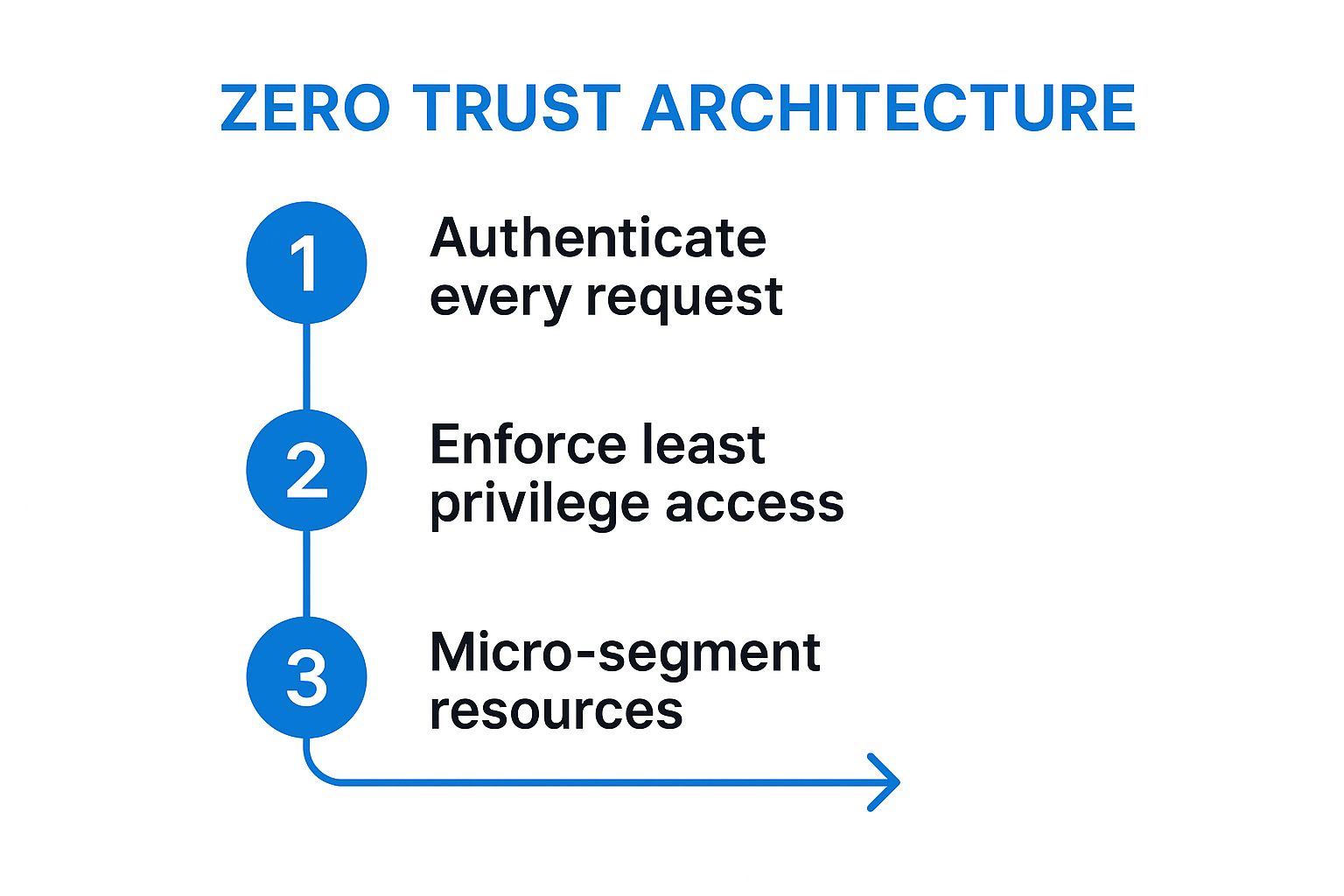 ZERO TRUST ARCHITECTURE

1 Authenticate every request

2 Enforce least privilege access

3 Micro-segment resources