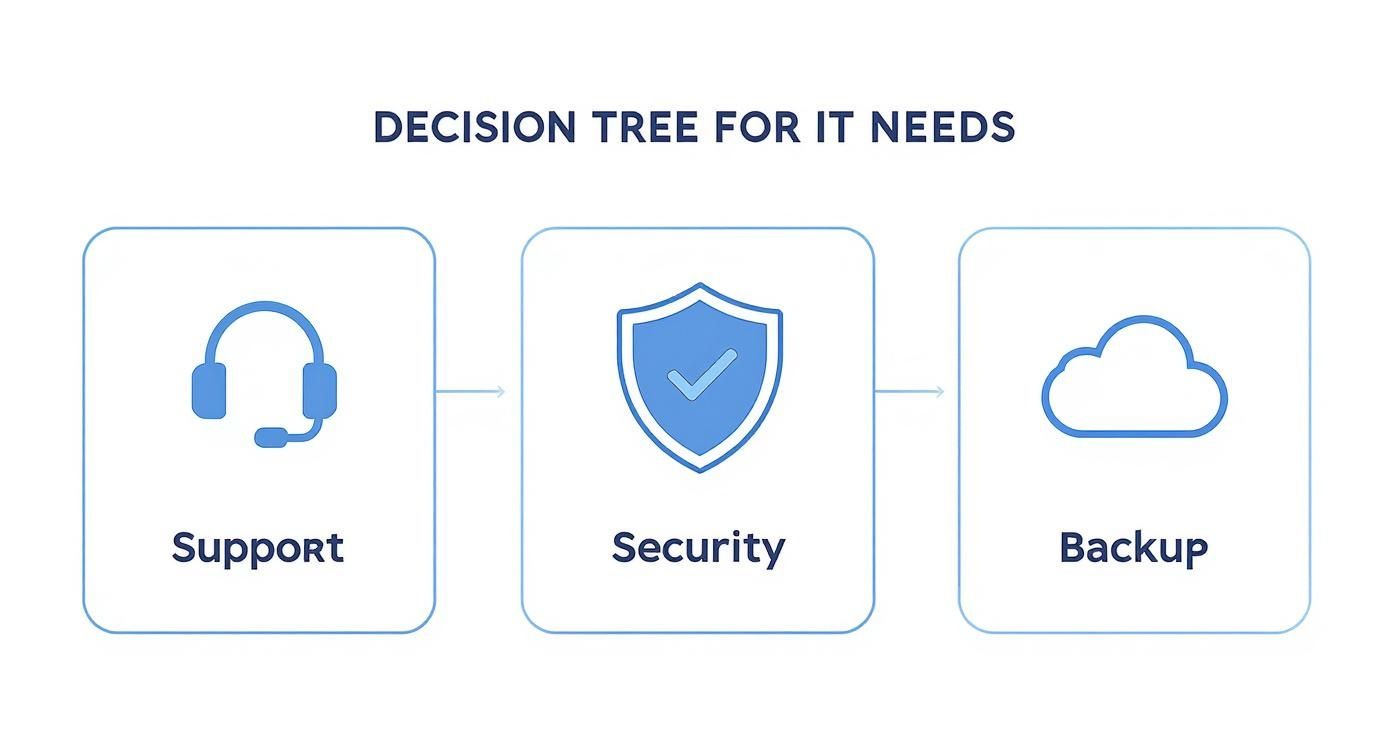 DECISION TREE FOR IT NEEDS

Support

Security

Backup