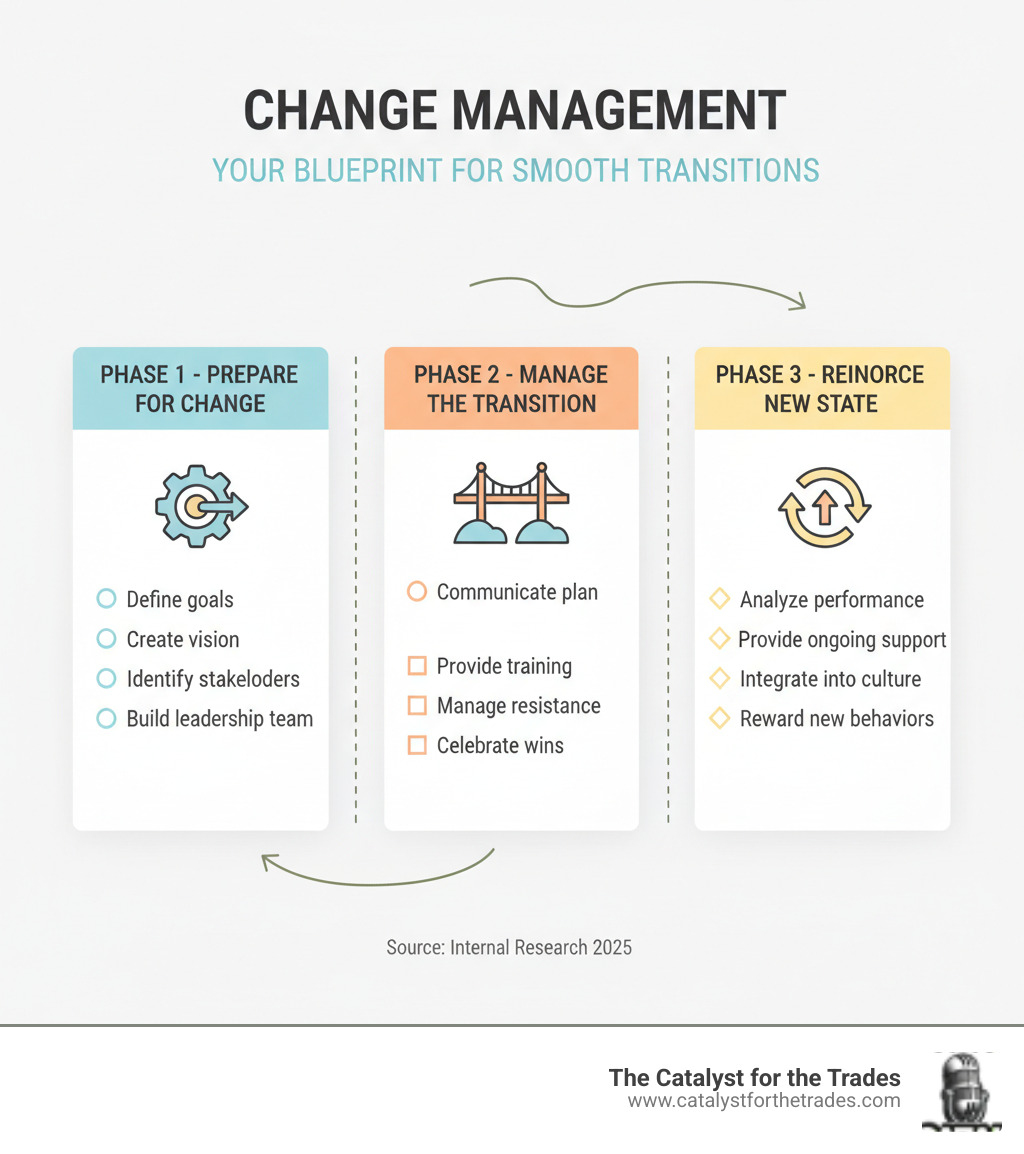 CHANGE MANAGEMENT

YOUR BLUEPRINT FOR SMOOTH TRANSITIONS

PHASE 1 - PREPARE FOR CHANGE

Define goals
Create vision
Identify stakeloders
Build leadership team

PHASE 2 - MANAGE THE TRANSITION

Communicate plan

Provide training
Manage resistance
Celebrate wins

PHASE 3 - REINORCE NEW STATE

Analyze performance
Provide ongoing support
Integrate into culture
Reward new behaviors

Source: Internal Research 2025

The Catalyst for the Trades
www.catalystforthetrades.com