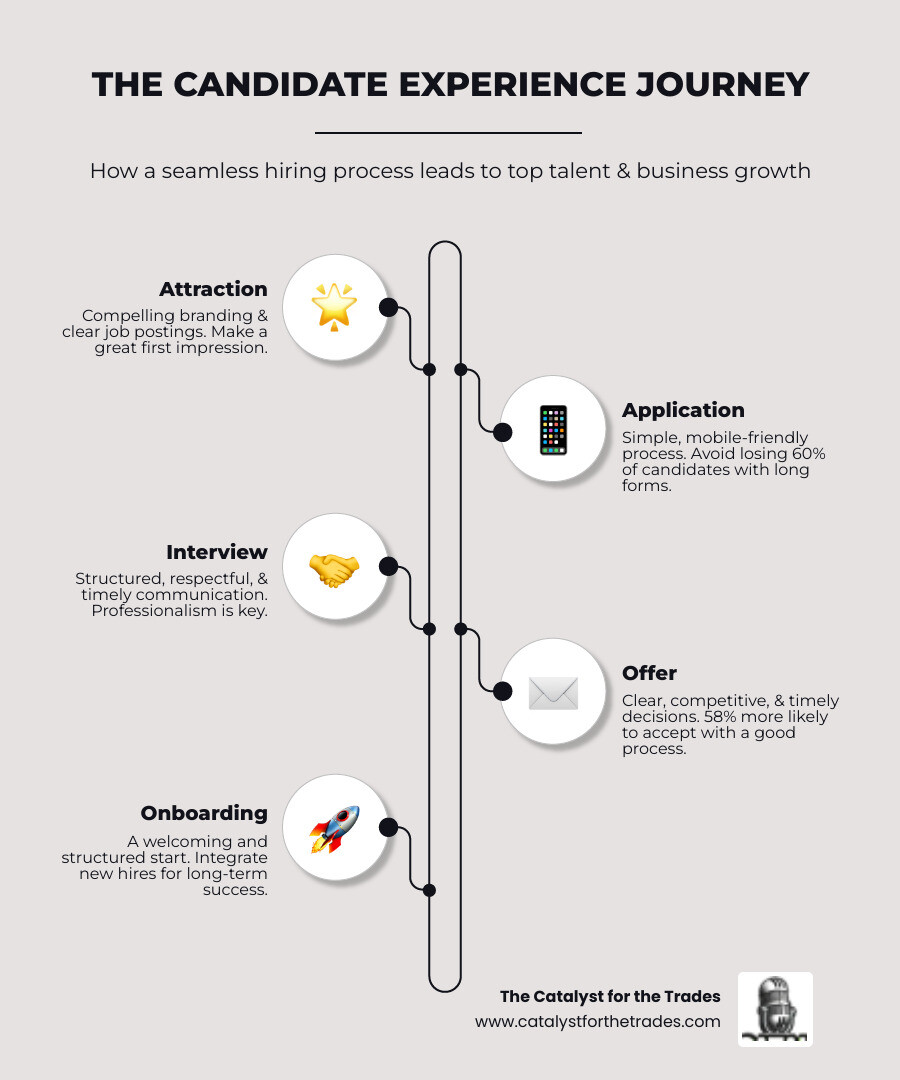 THE CANDIDATE EXPERIENCE JOURNEY

How a seamless hiring process leads to top talent & business growth

Attraction
Compelling branding & clear job postings. Make a great first impression.

Application
Simple, mobile-friendly process. Avoid losing 60% of candidates with long forms.

Interview
Structured, respectful, & timely communication. Professionalism is key.

Offer
Clear, competitive, & timely decisions. 58% more likely to accept with a good process.

Onboarding
A welcoming and structured start. Integrate new hires for long-term success.

The Catalyst for the Trades
www.catalystforthetrades.com