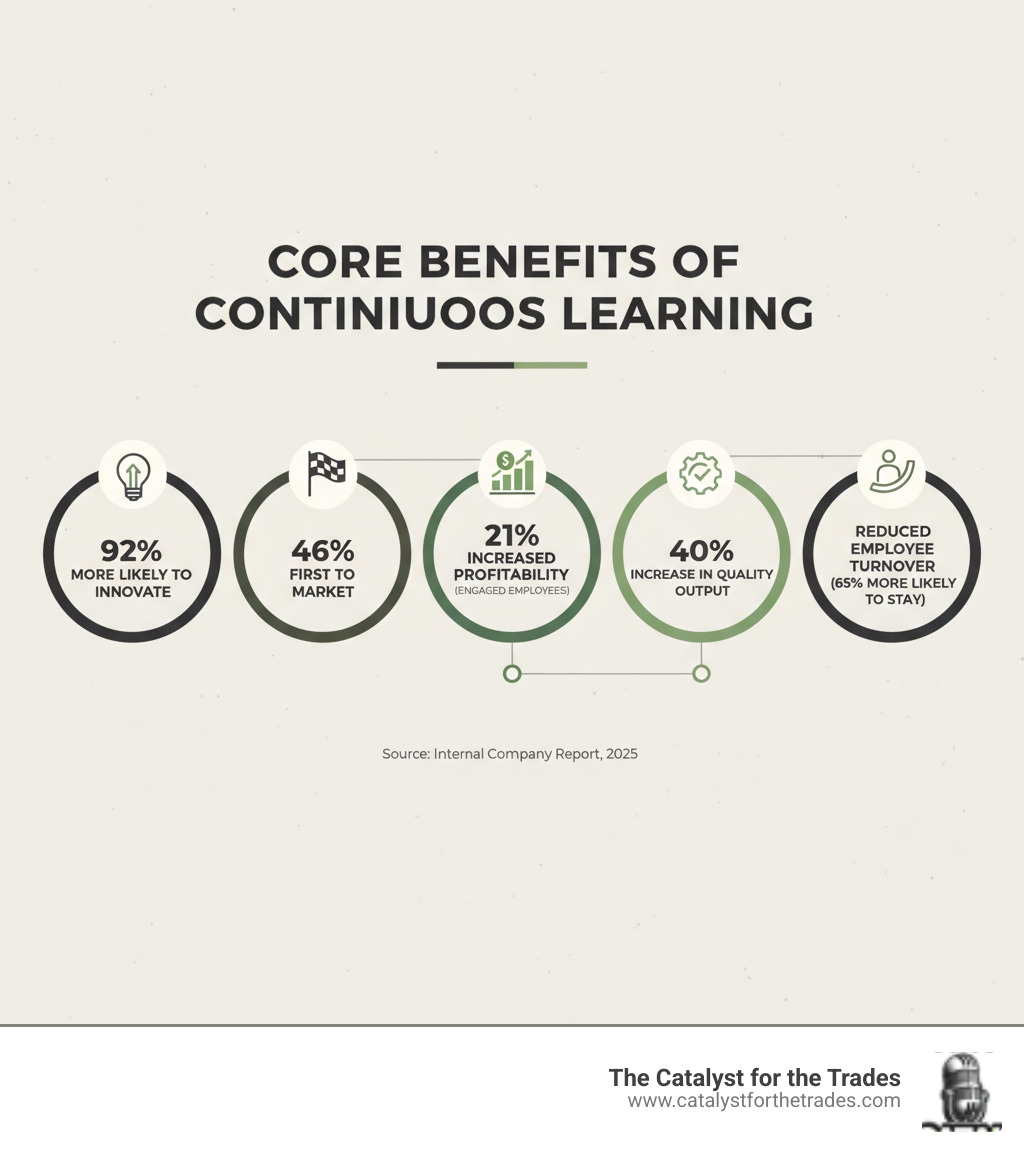 CORE BENEFITS OF CONTINIUOOS LEARNING

92%
MORE LIKELY TO INNOVATE

46%
FIRST TO MARKET

21%
INCREASED PROFITABILITY
(ENGAGED EMPLOYEES)

40%
INCREASE IN QUALITY OUTPUT

REDUCED EMPLOYEE TURNOVER (65% MORE LIKELY TO STAY)

Source: Internal Company Report, 2025

The Catalyst for the Trades
www.catalystforthetrades.com