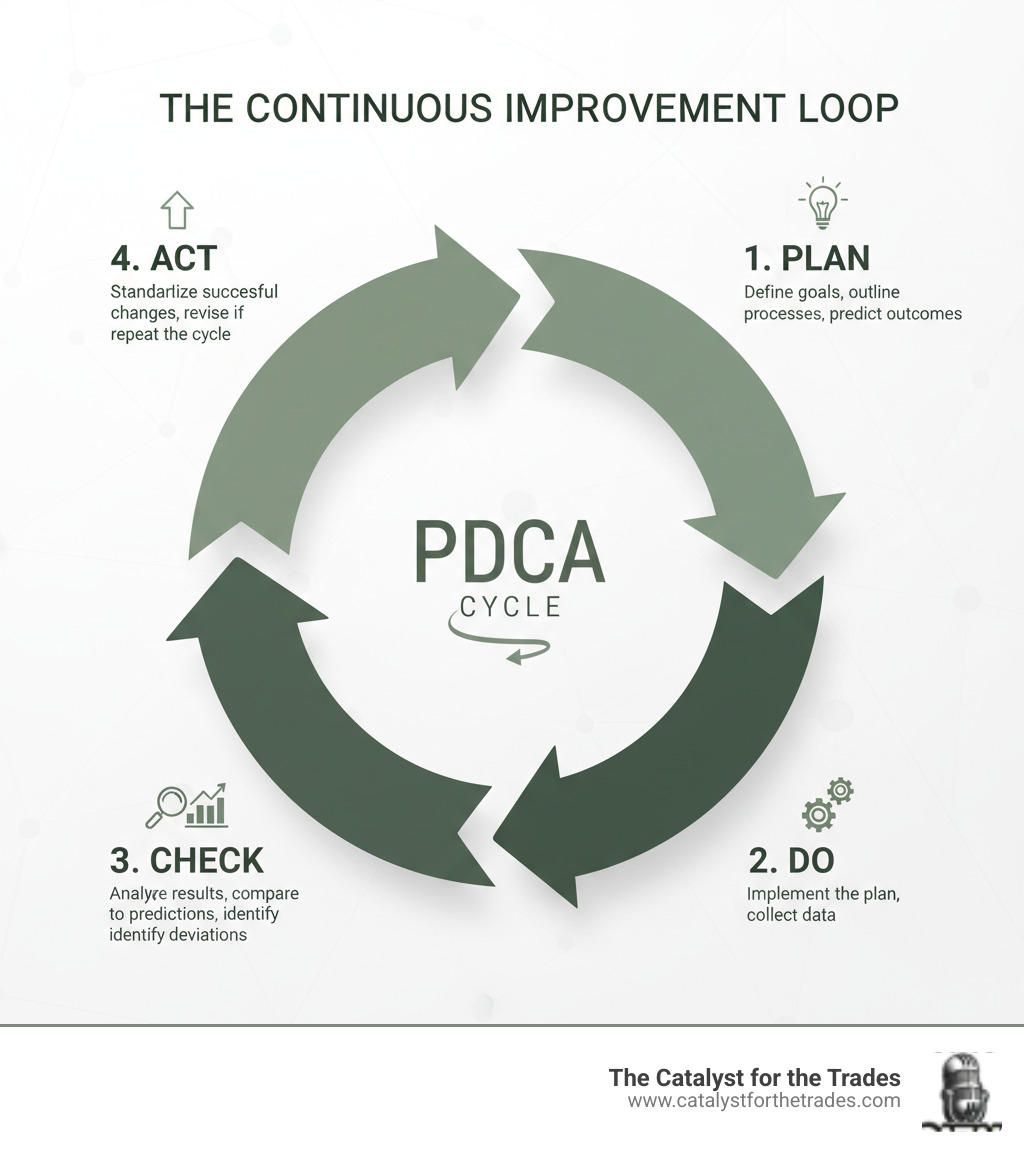 THE CONTINUOUS IMPROVEMENT LOOP

4. ACT
Standarlize succesful changes, revise if repeat the cycle

1. PLAN
Define goals, outline processes, predict outcomes

PDCA
CYCLE

3. CHECK
Analyre results, compare to predictions, identify identify deviations

2. DO
Implement the plan, collect data

The Catalyst for the Trades
www.catalystforthetrades.com