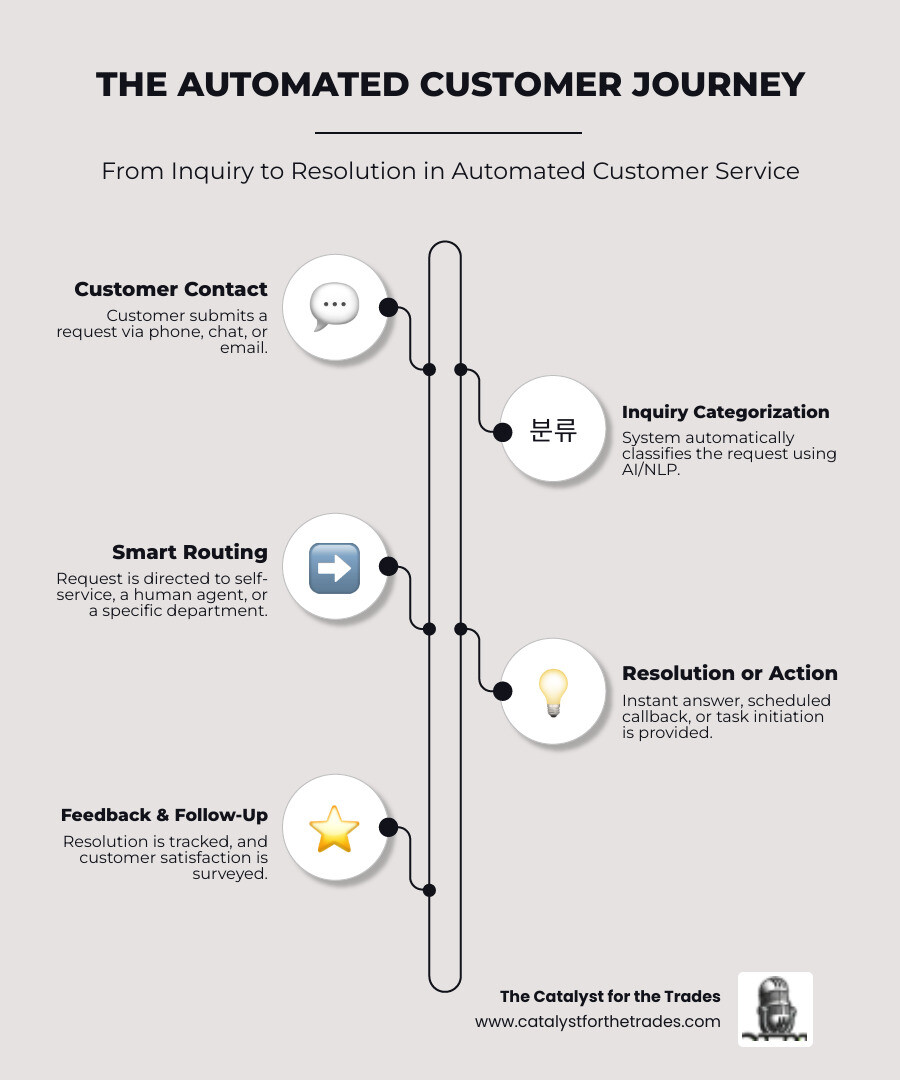 THE AUTOMATED CUSTOMER JOURNEY

From Inquiry to Resolution in Automated Customer Service

Customer Contact
Customer submits a request via phone, chat, or email.

분류

Inquiry Categorization
System automatically classifies the request using AI/NLP.

Smart Routing
Request is directed to self-service, a human agent, or a specific department.

Resolution or Action
Instant answer, scheduled callback, or task initiation is provided.

Feedback & Follow-Up
Resolution is tracked, and customer satisfaction is surveyed.

The Catalyst for the Trades
www.catalystforthetrades.com