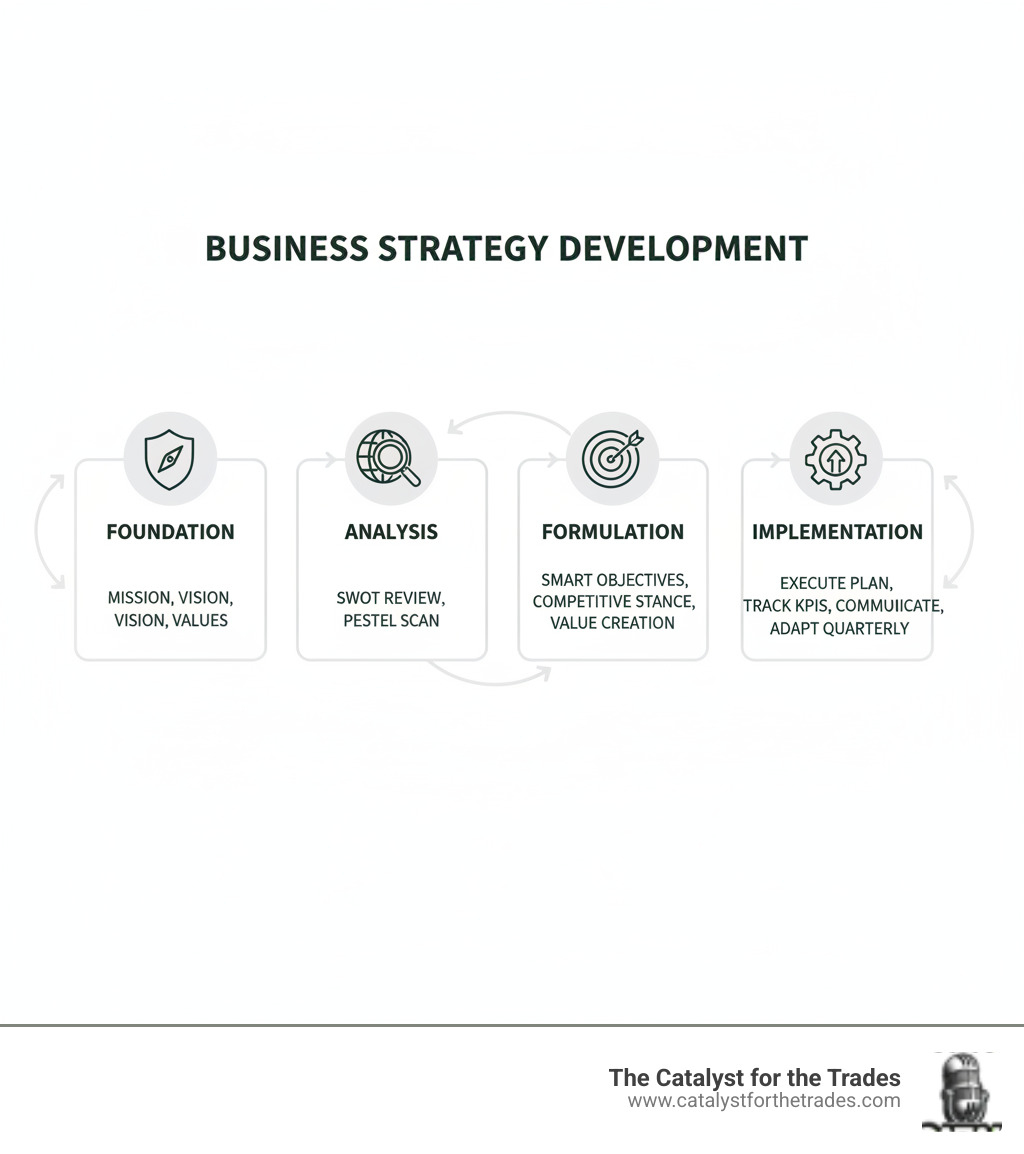 BUSINESS STRATEGY DEVELOPMENT

FOUNDATION

MISSION, VISION, VISION, VALUES

ANALYSIS

SWOT REVIEW, PESTEL SCAN

FORMULATION

SMART OBJECTIVES, COMPETITIVE STANCE, VALUE CREATION

IMPLEMENTATION

EXECUTE PLAN, TRACK KPIS, COMMUIICATE, ADAPT QUARTERLY

The Catalyst for the Trades
www.catalystforthetrades.com