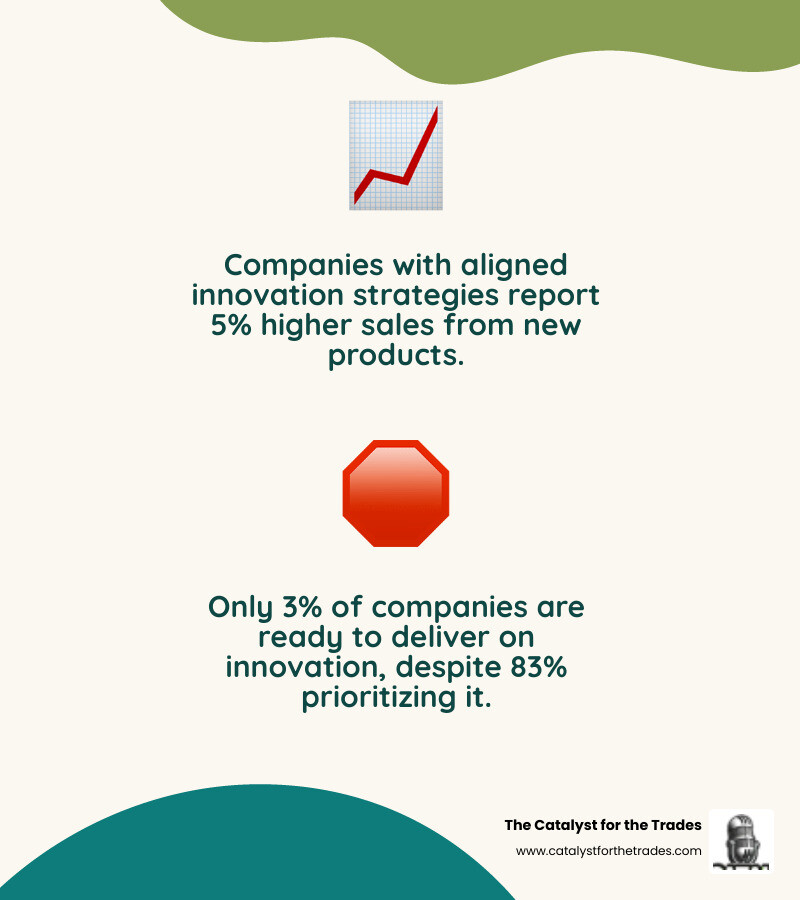 Companies with aligned innovation strategies report 5% higher sales from new products.

Only 3% of companies are ready to deliver on innovation, despite 83% prioritizing it.

The Catalyst for the Trades
www.catalystforthetrades.com