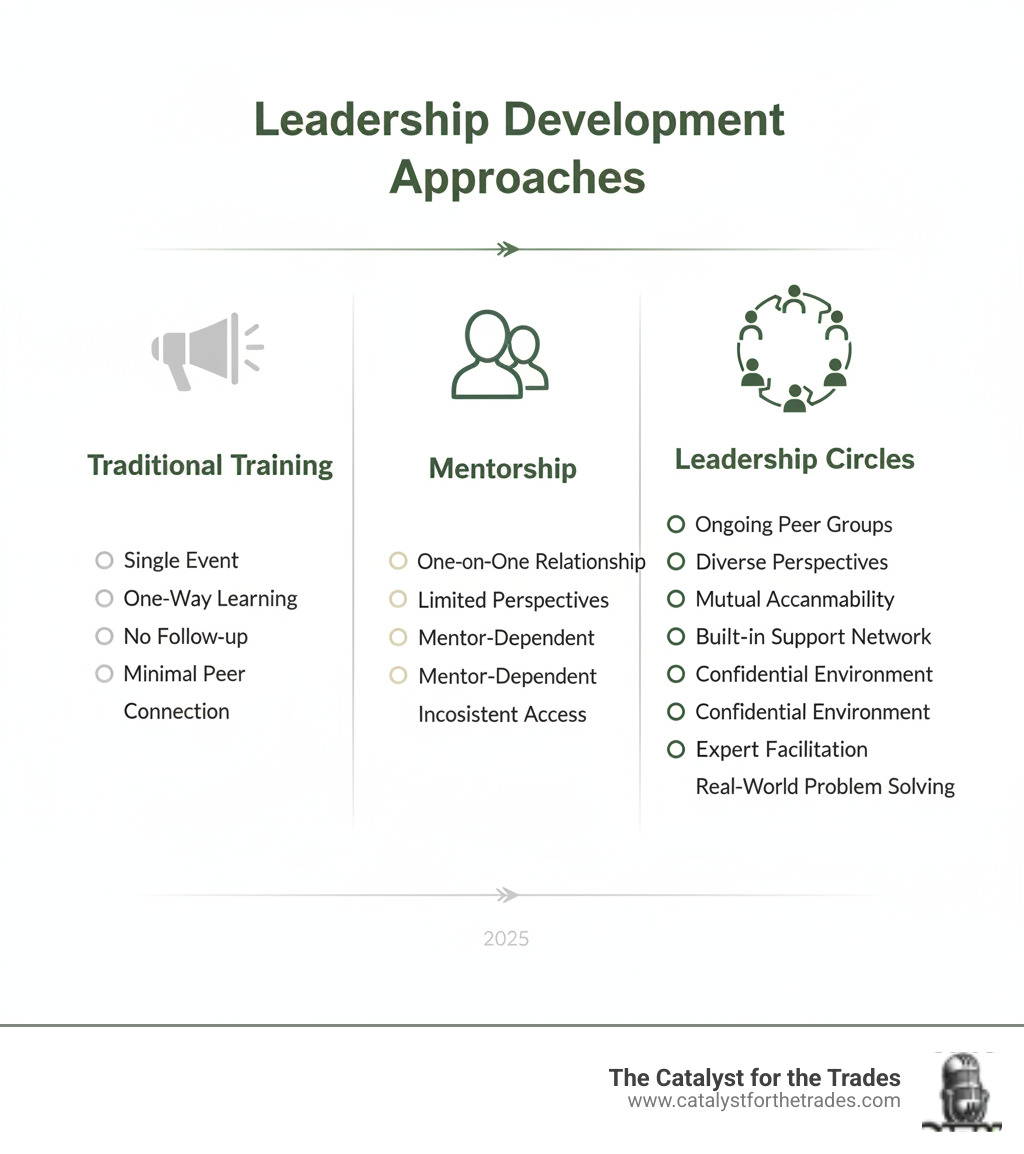 Leadership Development Approaches

Traditional Training

Single Event
One-Way Learning
No Follow-up
Minimal Peer Connection

Mentorship

One-on-One Relationship
Limited Perspectives
Mentor-Dependent
Mentor-Dependent Incosistent Access

Leadership Circles

Ongoing Peer Groups
Diverse Perspectives
Mutual Accanmability
Built-in Support Network
Confidential Environment
Confidential Environment
Expert Facilitation Real-World Problem Solving

2025

The Catalyst for the Trades
www.catalystforthetrades.com