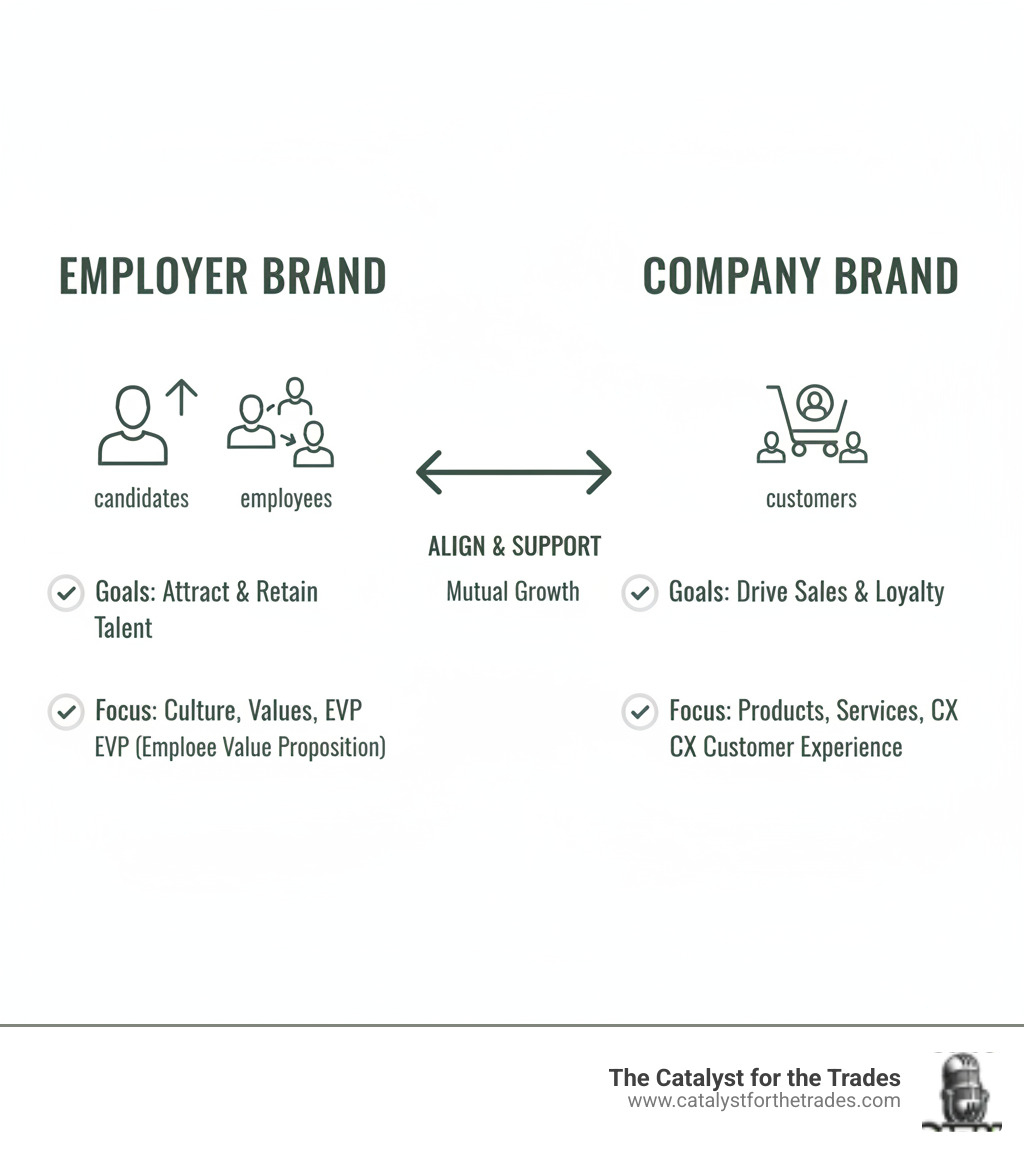 EMPLOYER BRAND

candidates employees

Goals: Attract & Retain Talent

Focus: Culture, Values, EVP
EVP (Emploee Value Proposition)

ALIGN & SUPPORT
Mutual Growth

COMPANY BRAND

customers

Goals: Drive Sales & Loyalty

Focus: Products, Services, CX
CX Customer Experience

The Catalyst for the Trades
www.catalystforthetrades.com