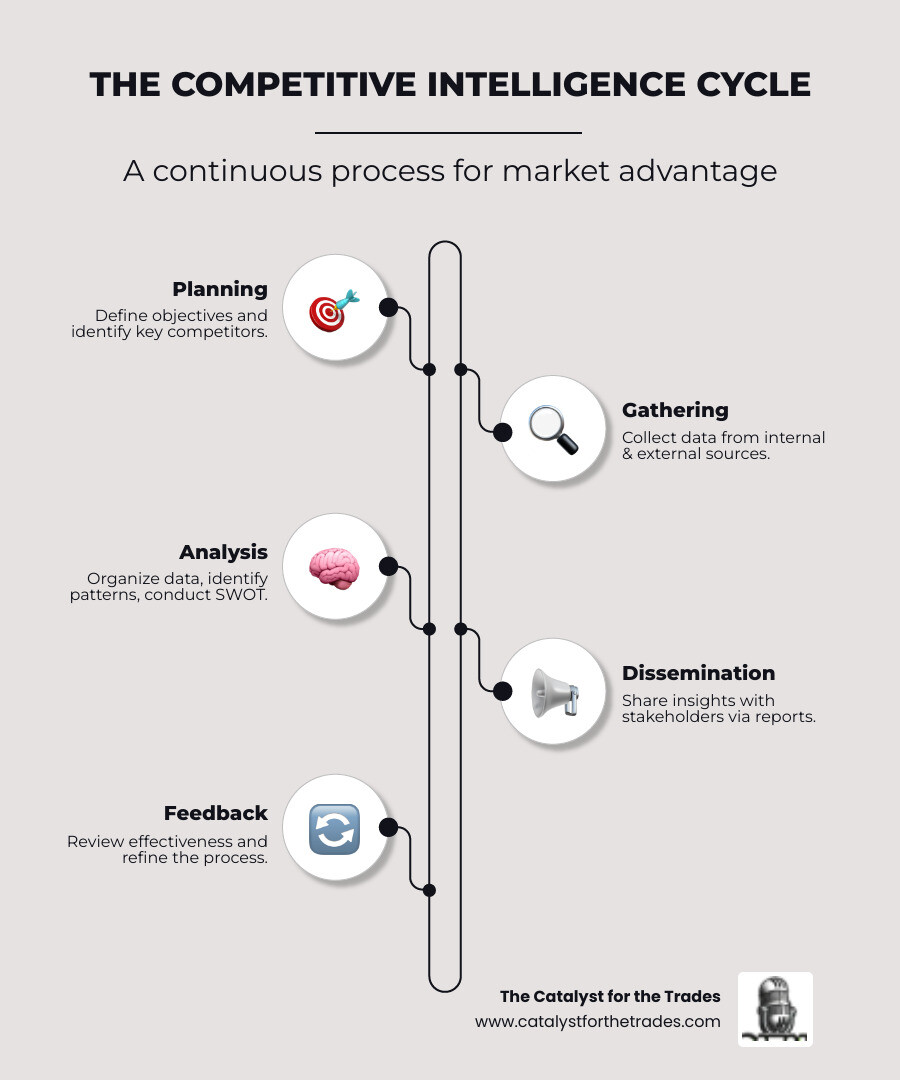 THE COMPETITIVE INTELLIGENCE CYCLE

A continuous process for market advantage

Planning
Define objectives and identify key competitors.

Gathering
Collect data from internal & external sources.

Analysis
Organize data, identify patterns, conduct SWOT.

Dissemination
Share insights with stakeholders via reports.

Feedback
Review effectiveness and refine the process.

The Catalyst for the Trades
www.catalystforthetrades.com