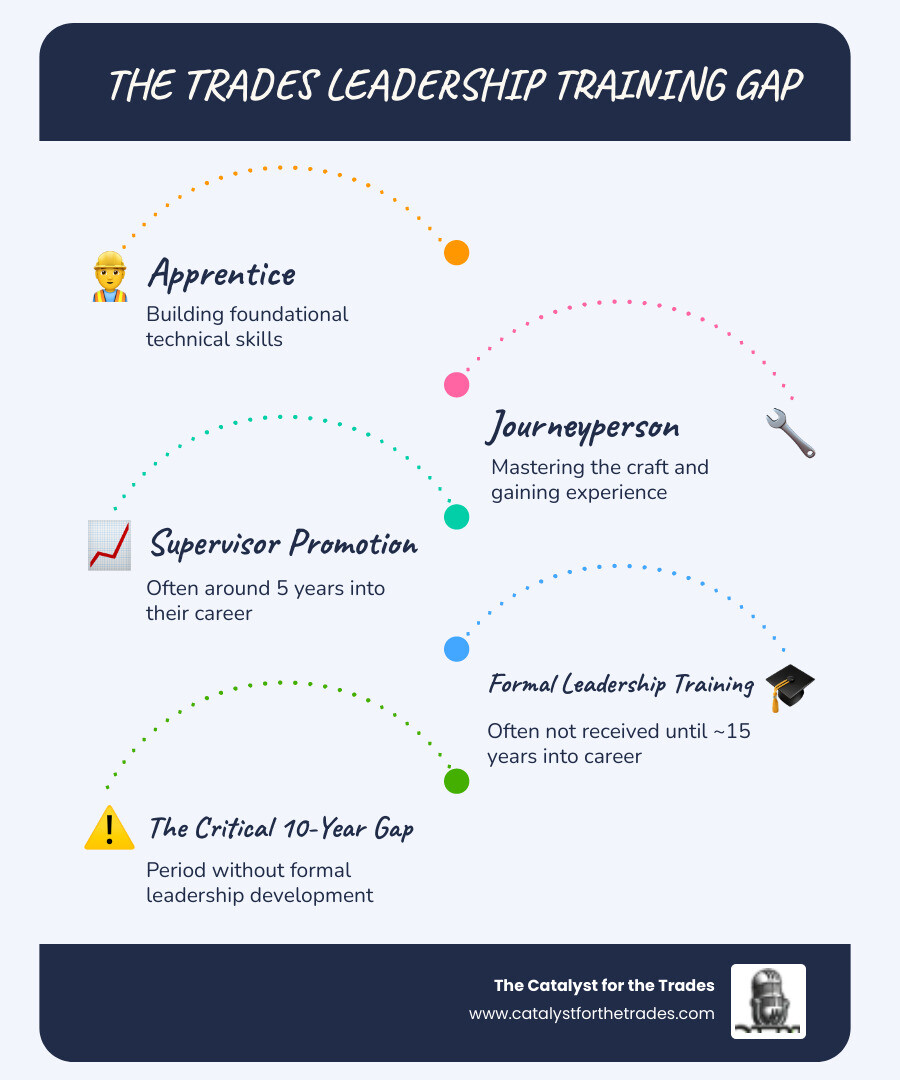 THE TRADES LEADERSHIP TRAINING GAP

Apprentice
Building foundational technical skills

Journeyperson
Mastering the craft and gaining experience

Supervisor Promotion
Often around 5 years into their career

Formal Leadership Training
Often not received until ~15 years into career

The Critical 10-Year Gap
Period without formal leadership development

The Catalyst for the Trades
www.catalystforthetrades.com