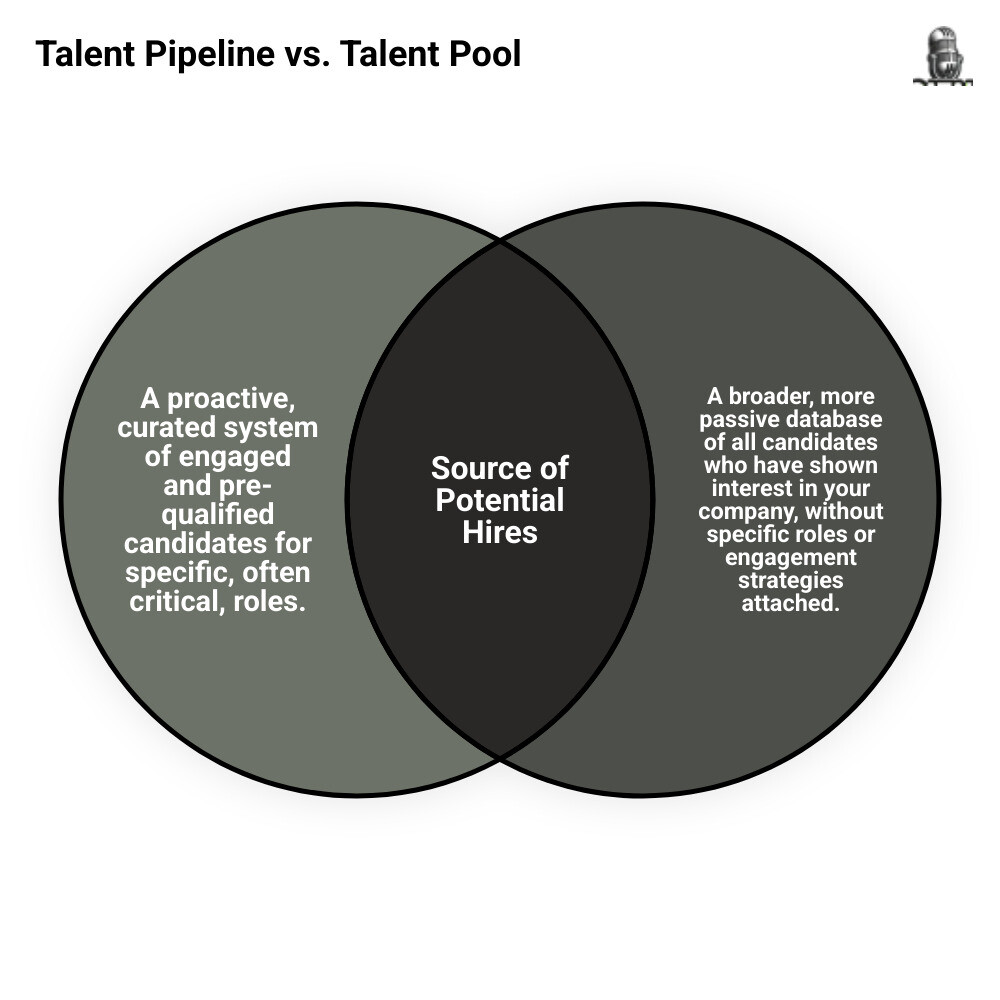 Talent Pipeline vs. Talent Pool

A proactive, curated system of engaged and pre-qualified candidates for specific, often critical, roles.

Source of Potential Hires

A broader, more passive database of all candidates who have shown interest in your company, without specific roles or engagement strategies attached.