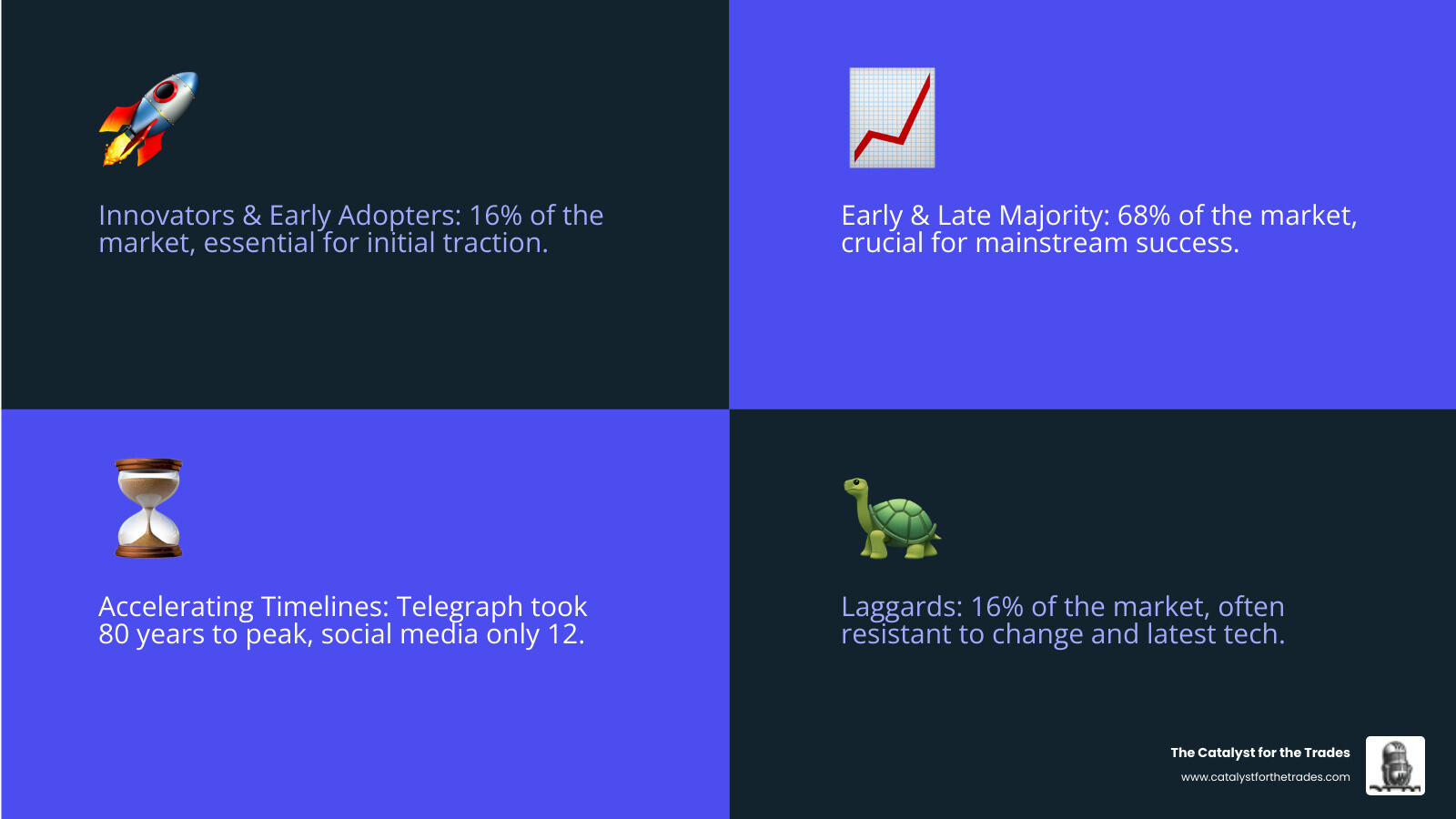 Innovators & Early Adopters: 16% of the market, essential for initial traction.

Early & Late Majority: 68% of the market, crucial for mainstream success.

Accelerating Timelines: Telegraph took 80 years to peak, social media only 12.

Laggards: 16% of the market, often resistant to change and latest tech.

The Catalyst for the Trades
www.catalystforthetrades.com