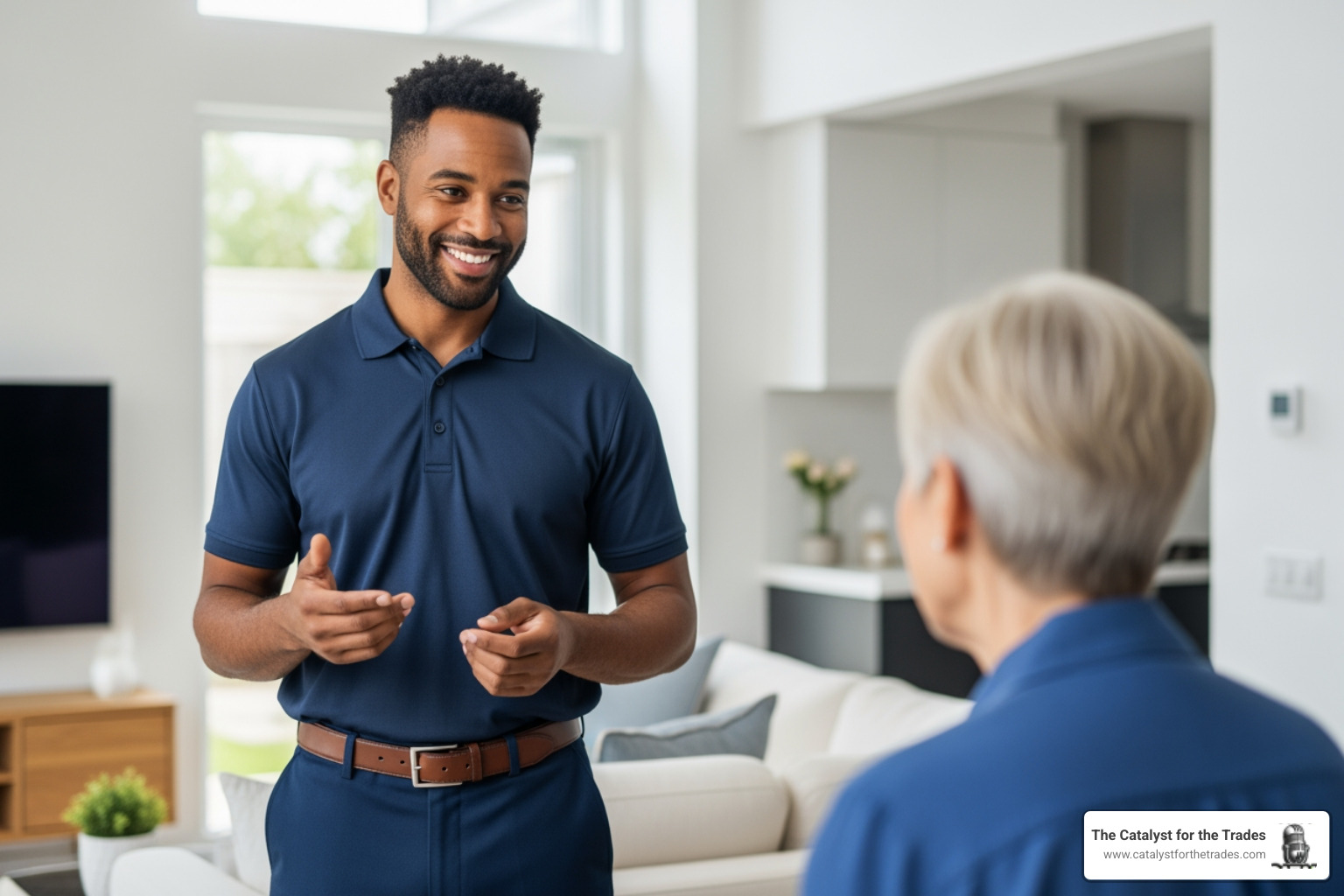 The Catalyst for the Trades
www.catalystforthetrades.com