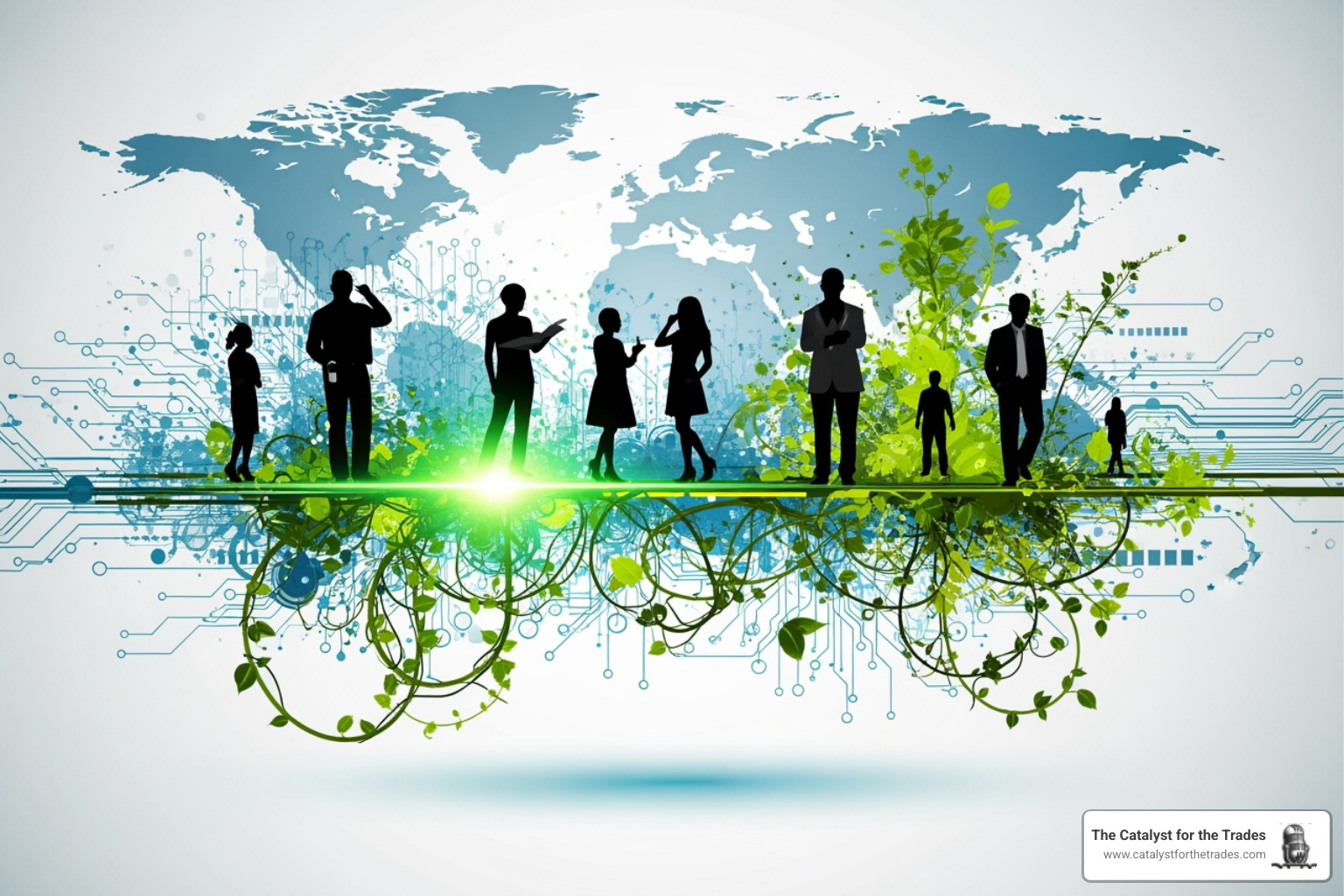 The Catalyst for the Trades
www.catalystforthetrades.com