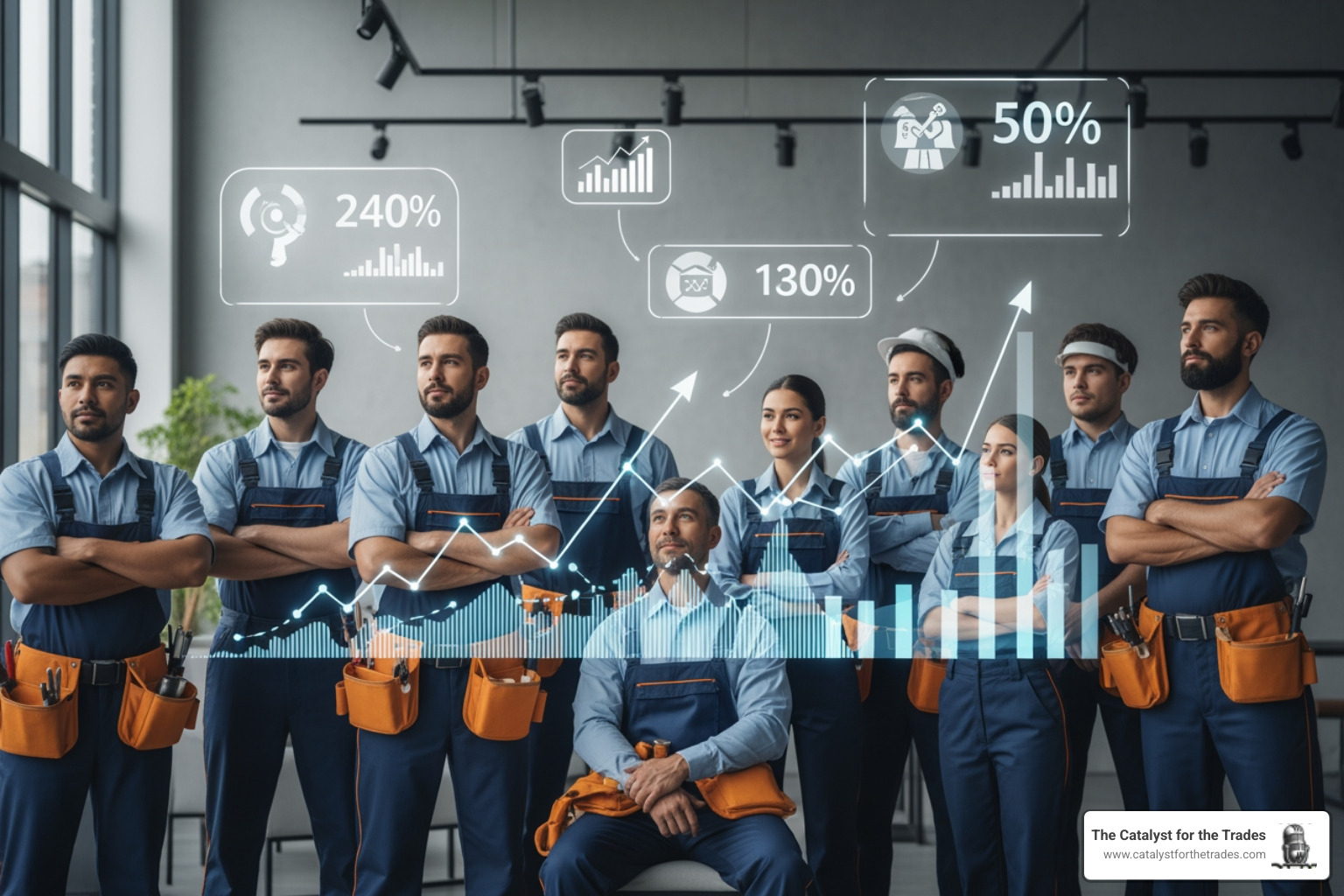 240%

130%

50%

The Catalyst for the Trades
www.catalystforthetrades.com