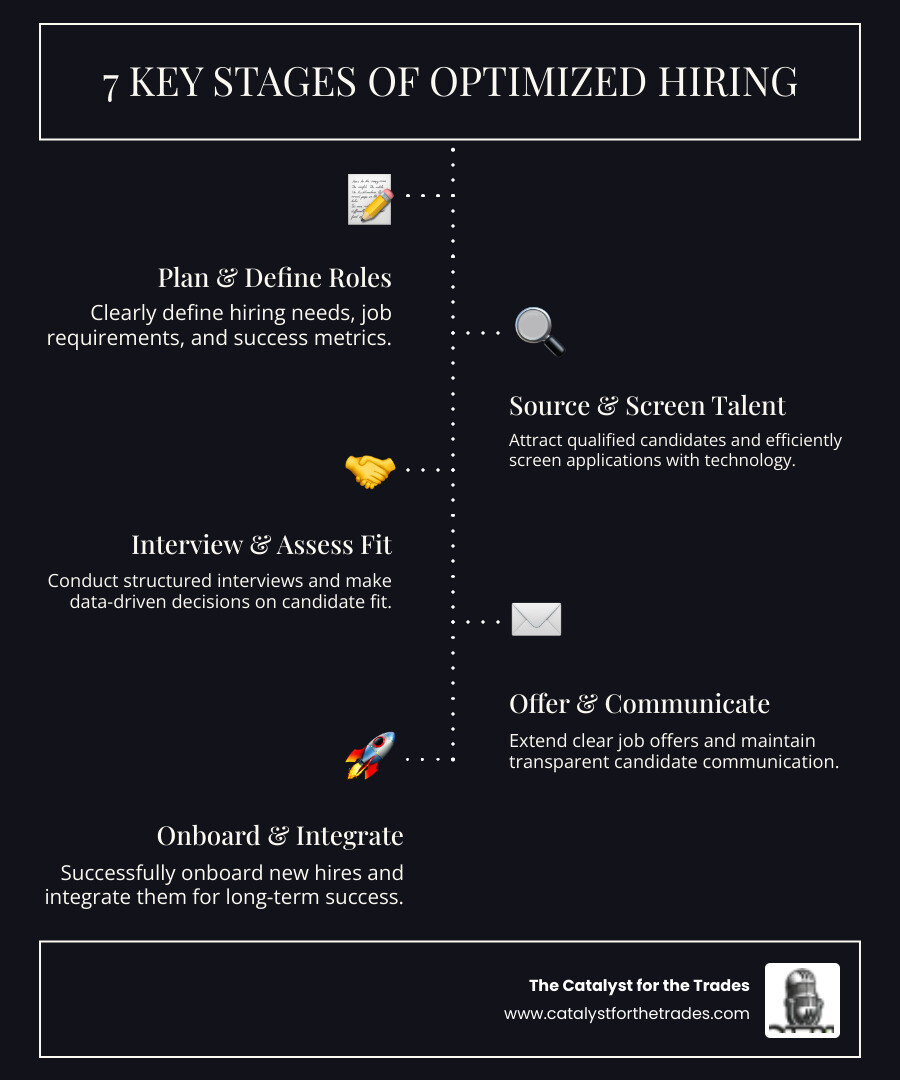 7 KEY STAGES OF OPTIMIZED HIRING

Plan & Define Roles

Clearly define hiring needs, job requirements, and success metrics.

Source & Screen Talent

Attract qualified candidates and efficiently screen applications with technology.

Interview & Assess Fit

Conduct structured interviews and make data-driven decisions on candidate fit.

Offer & Communicate

Extend clear job offers and maintain transparent candidate communication.

Onboard & Integrate

Successfully onboard new hires and integrate them for long-term success.

The Catalyst for the Trades

www.catalystforthetrades.com