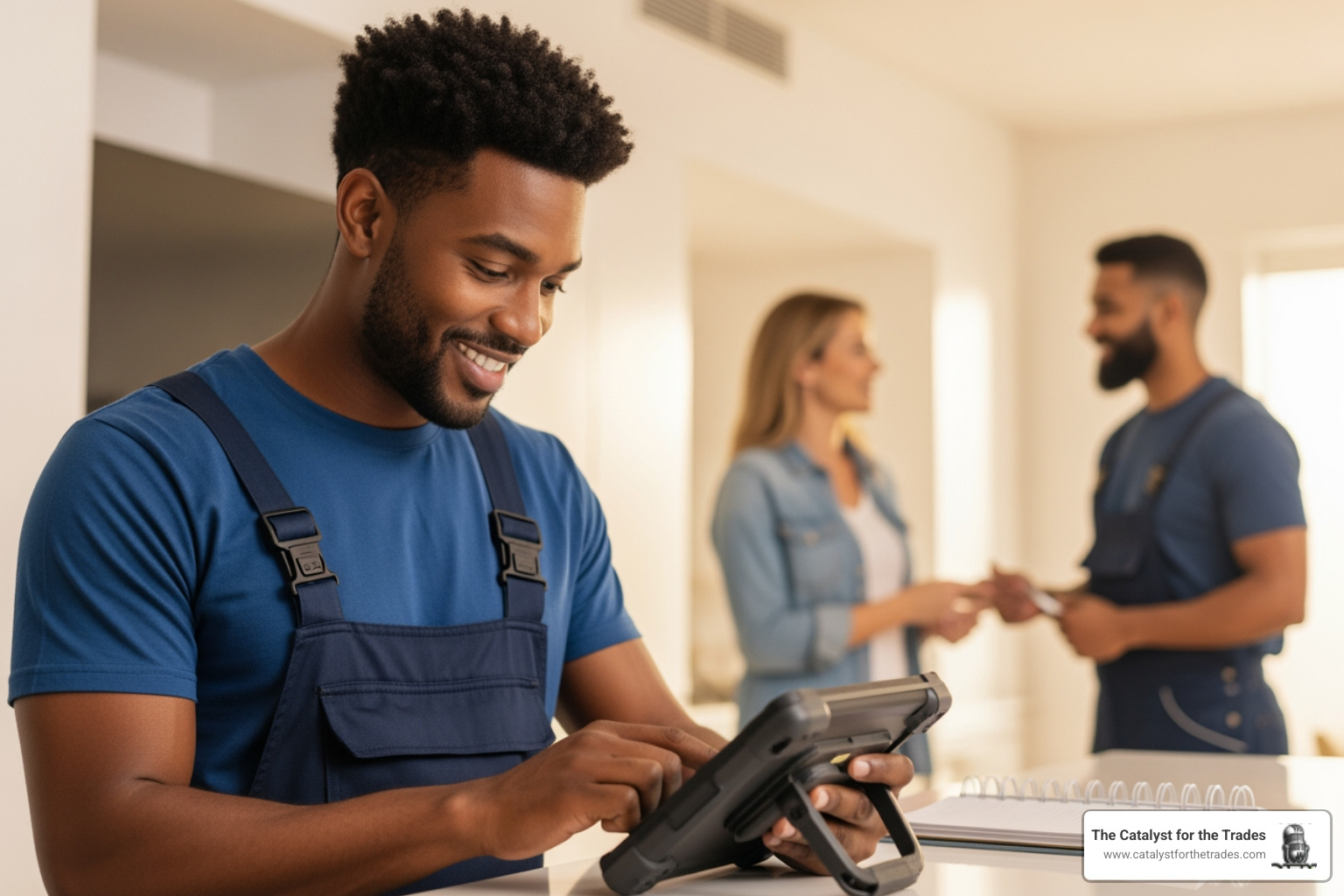 The Catalyst for the Trades
www.catalystforthetrades.com