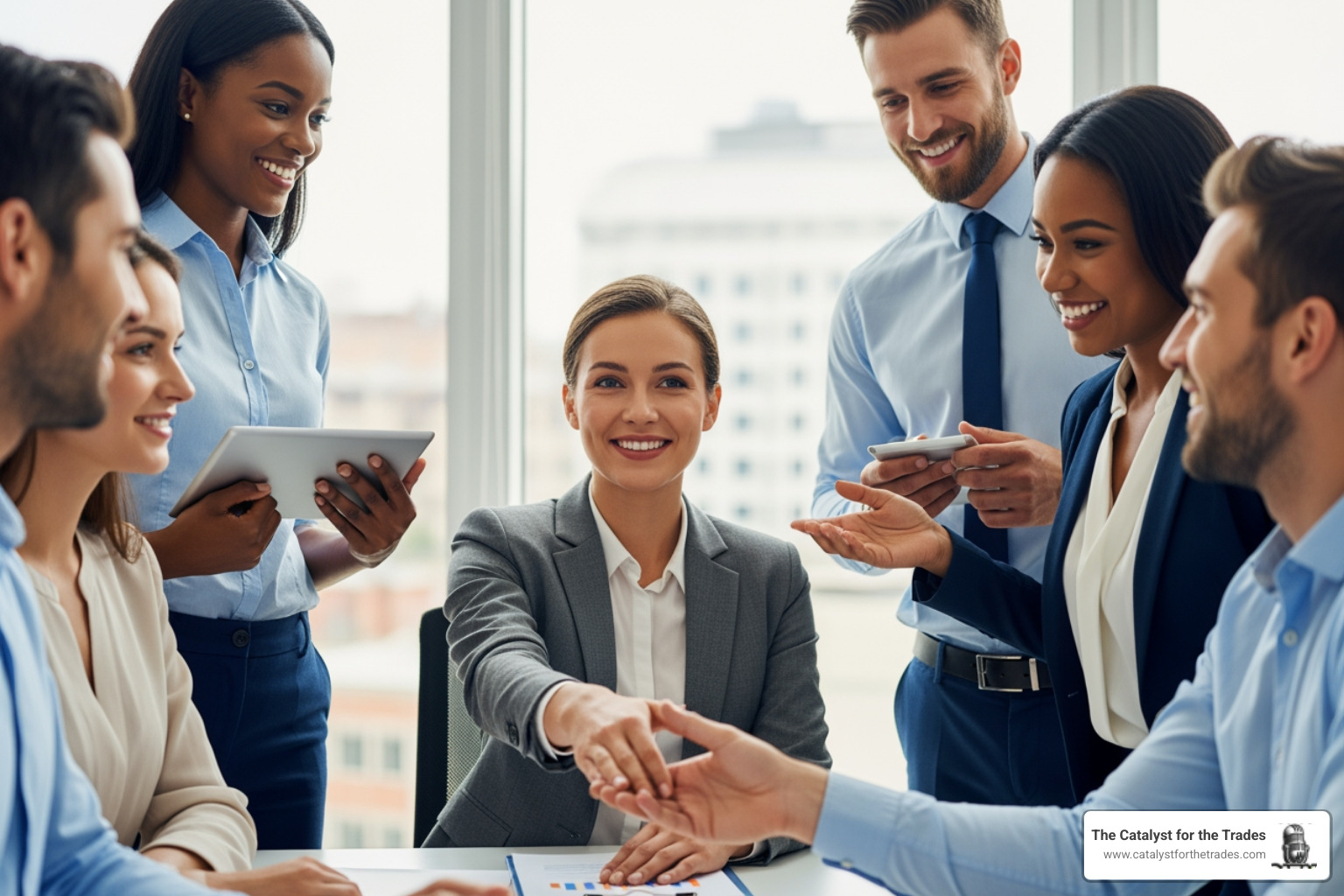 The Catalyst for the Trades
www.catalystforthetrades.com