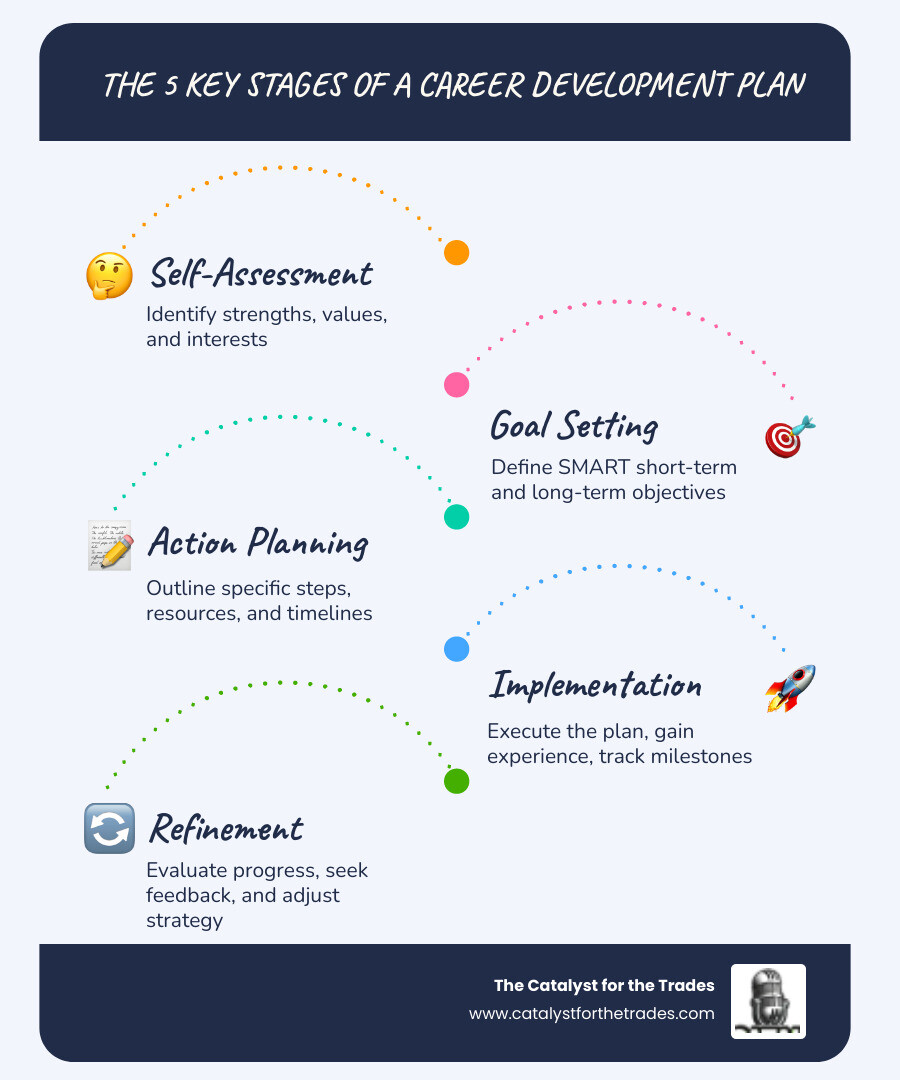 THE 5 KEY STAGES OF A CAREER DEVELOPMENT PLAN

Self-Assessment
Identify strengths, values, and interests

Goal Setting
Define SMART short-term and long-term objectives

Action Planning
Outline specific steps, resources, and timelines

Implementation
Execute the plan, gain experience, track milestones

Refinement
Evaluate progress, seek feedback, and adjust strategy

The Catalyst for the Trades
www.catalystforthetrades.com