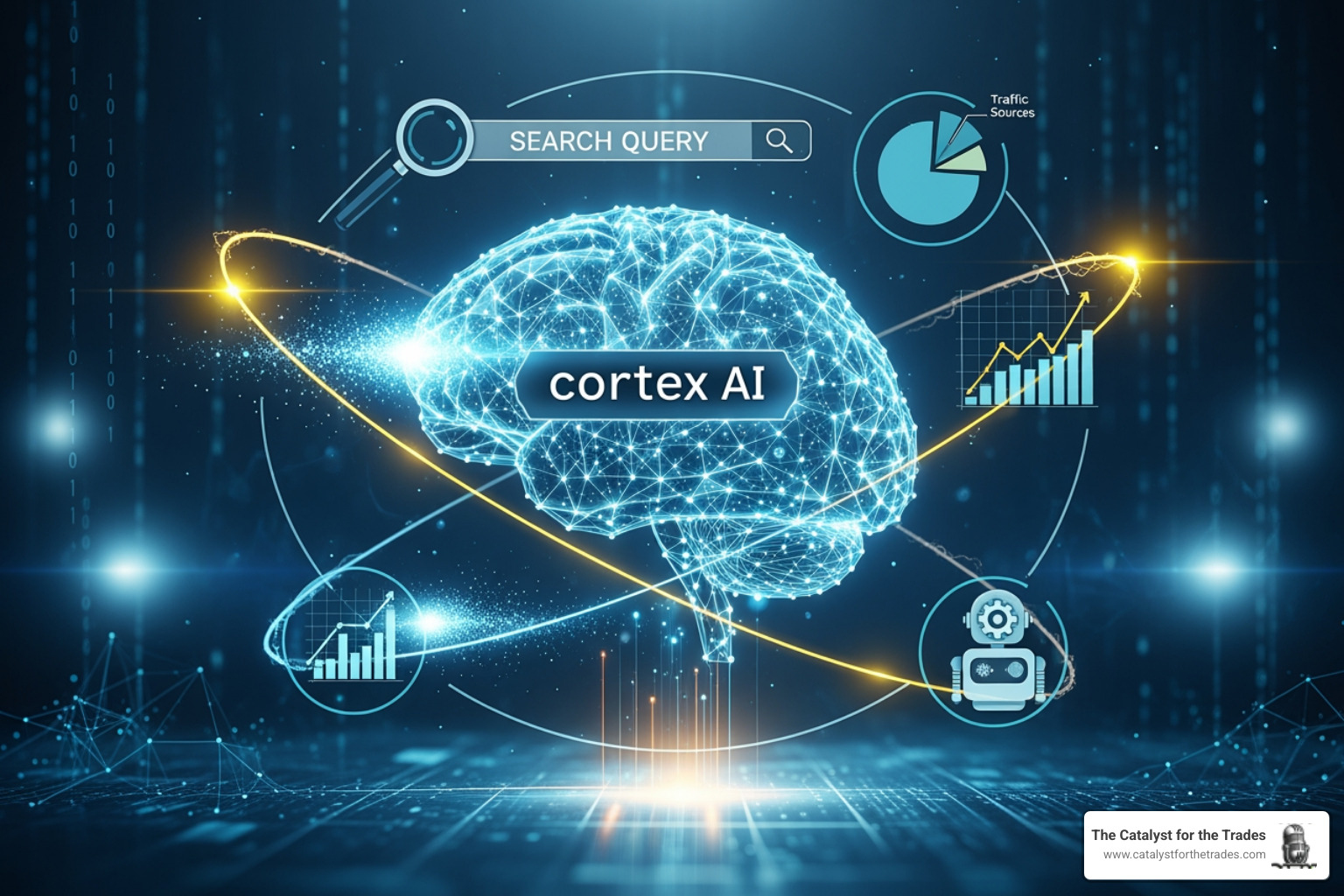 SEARCH QUERY

Traffic Sources

cortex AI

The Catalyst for the Trades
www.catalystforthetrades.com