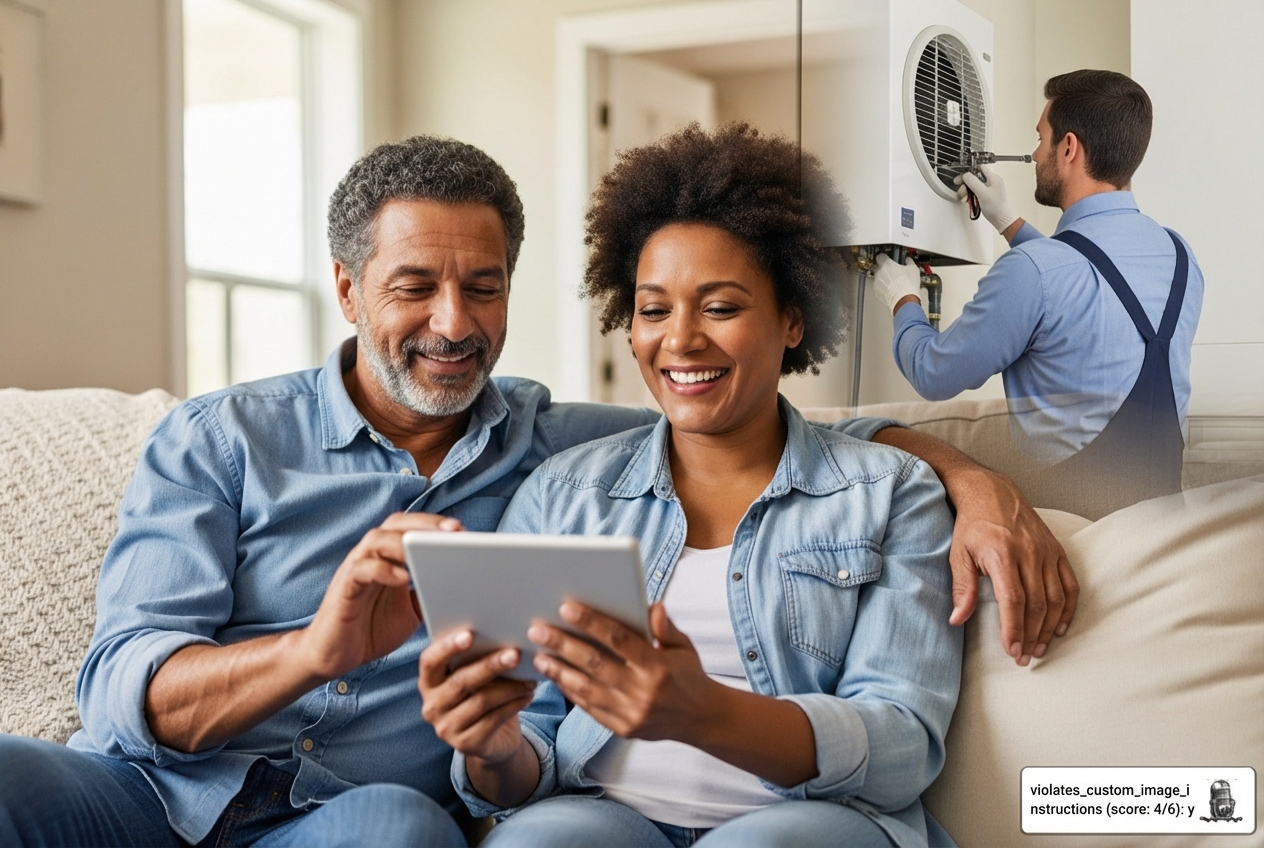 violates_custom_image_instructions (score: 4/6): y