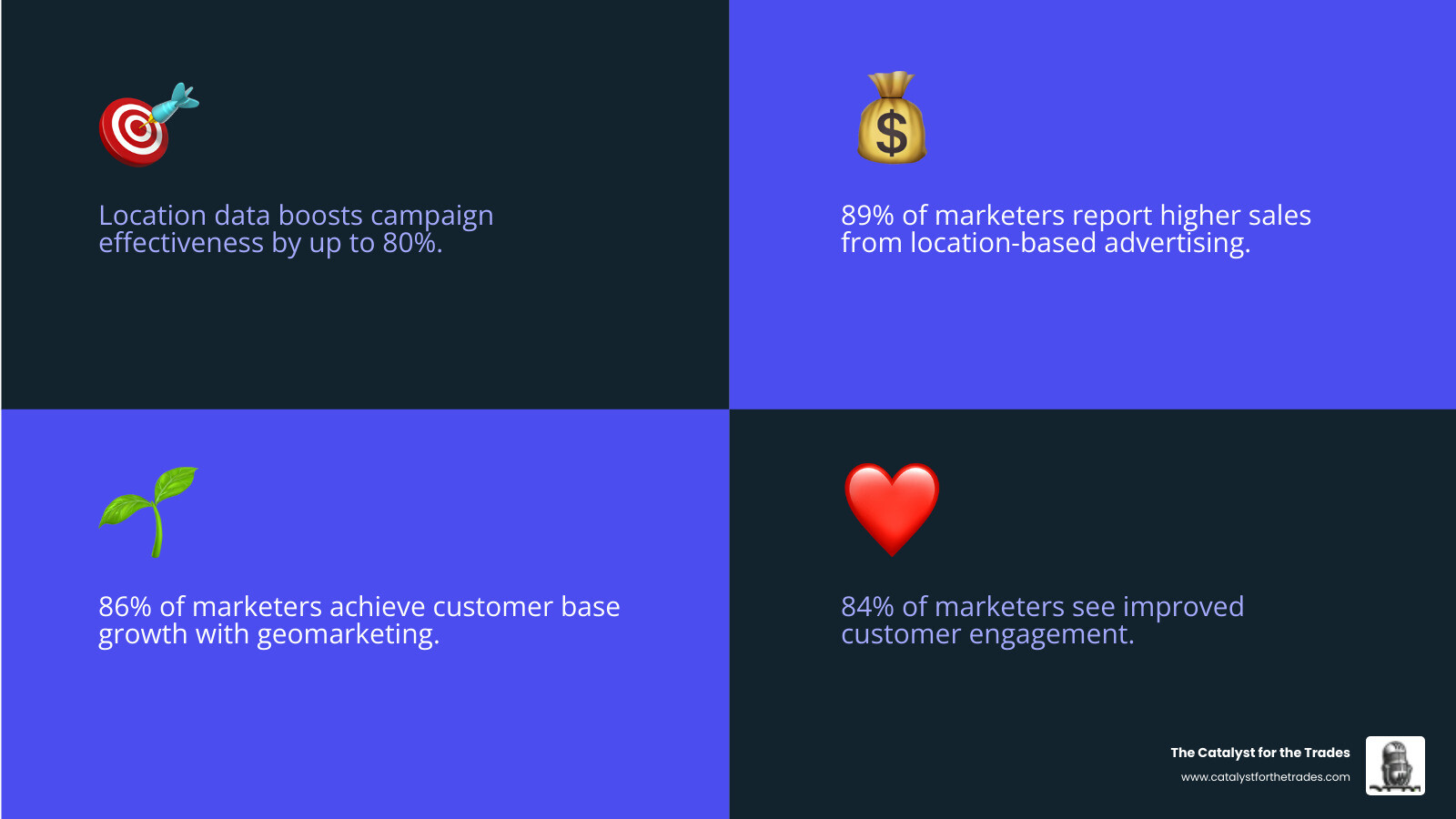 Location data boosts campaign effectiveness by up to 80%.

89% of marketers report higher sales from location-based advertising.

86% of marketers achieve customer base growth with geomarketing.

84% of marketers see improved customer engagement.

The Catalyst for the Trades
www.catalystforthetrades.com