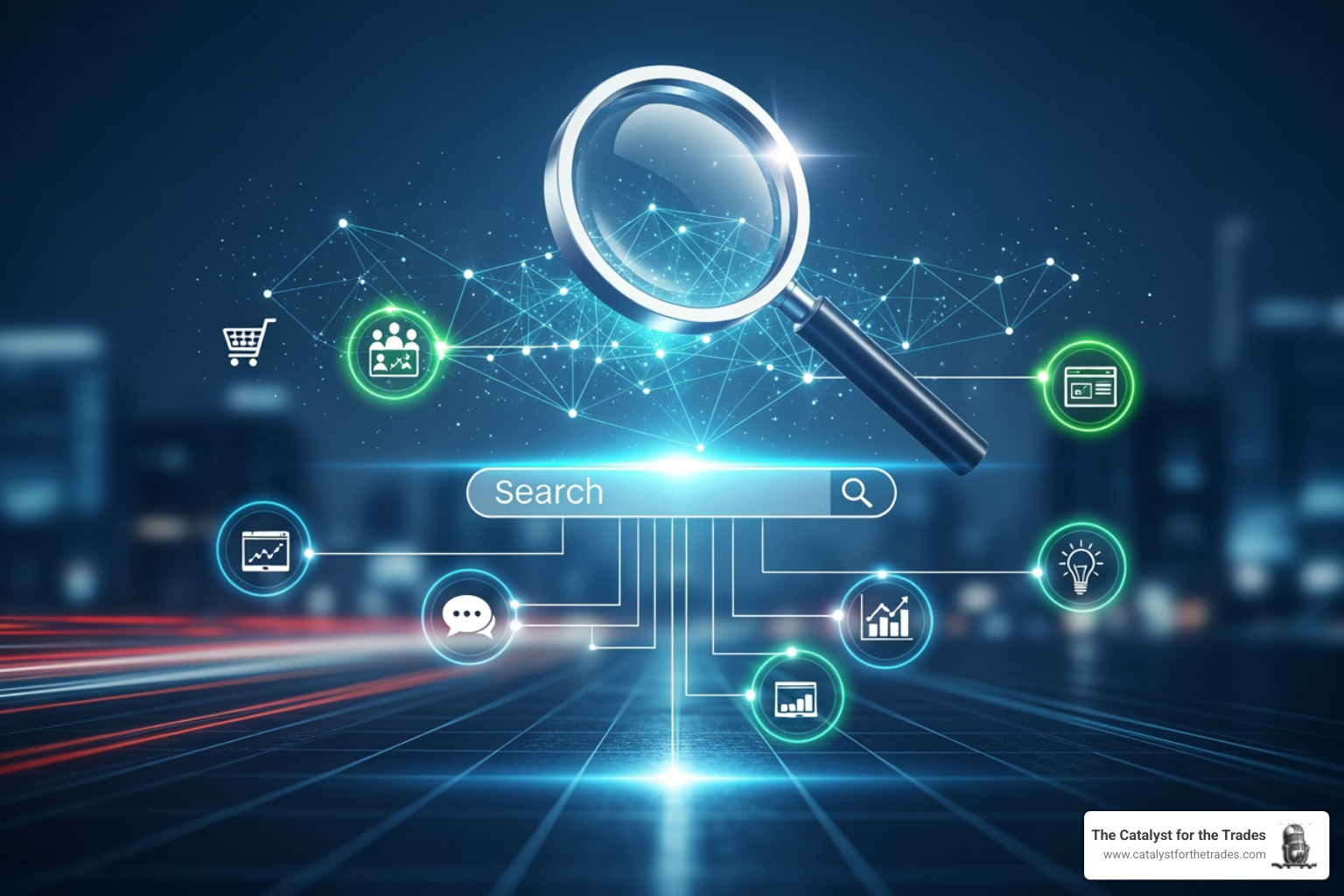 Search

The Catalyst for the Trades
www.catalystforthetrades.com