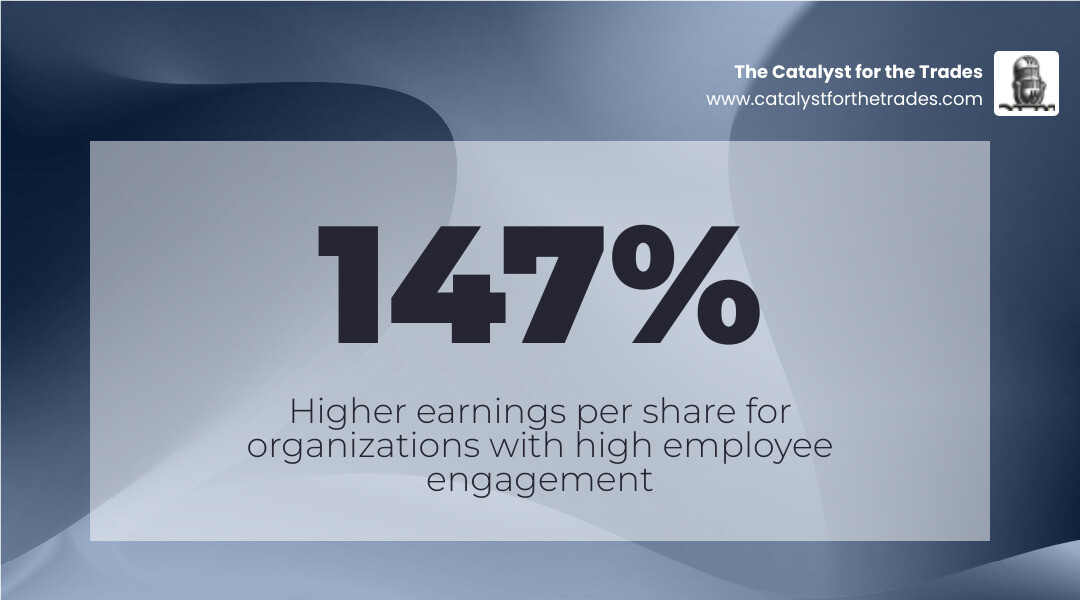 The Catalyst for the Trades
www.catalystforthetrades.com

147%

Higher earnings per share for organizations with high employee engagement