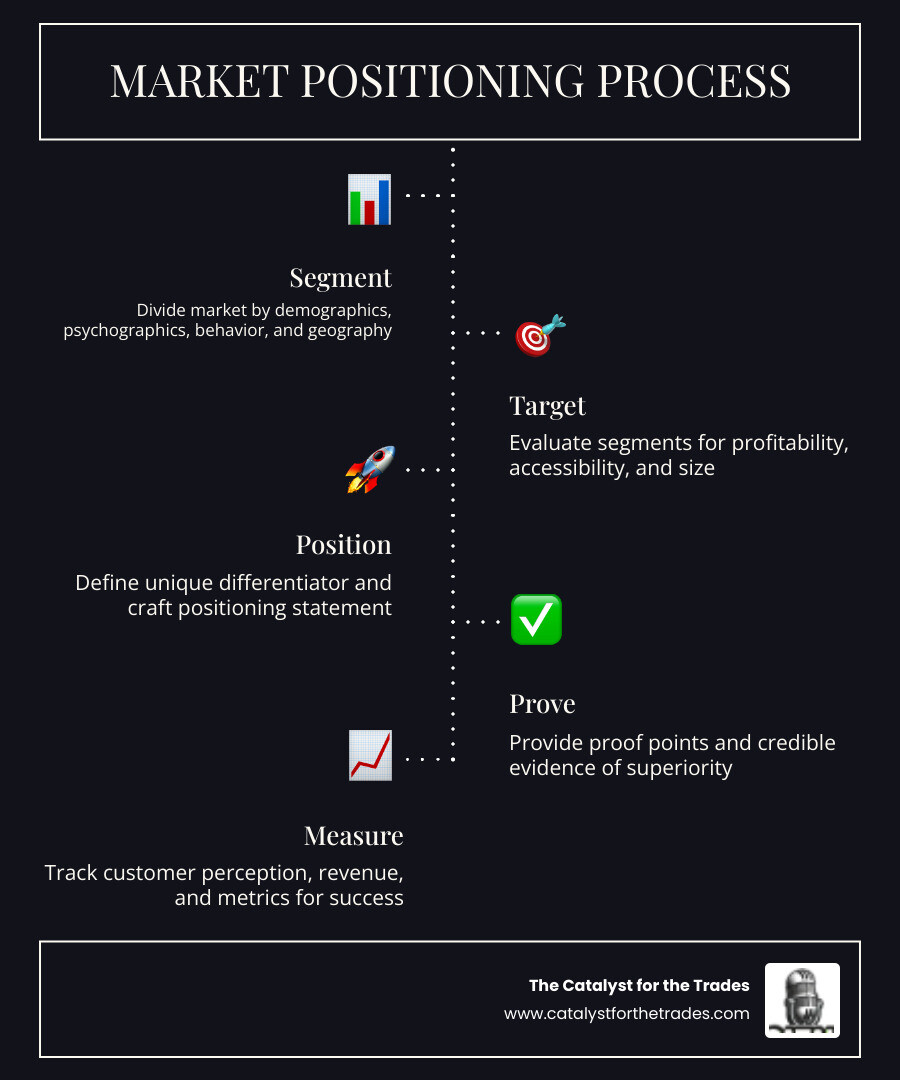 MARKET POSITIONING PROCESS

Segment

Divide market by demographics, psychographics, behavior, and geography

Target

Evaluate segments for profitability, accessibility, and size

Position

Define unique differentiator and craft positioning statement

Prove

Provide proof points and credible evidence of superiority

Measure

Track customer perception, revenue, and metrics for success

The Catalyst for the Trades
www.catalystforthetrades.com